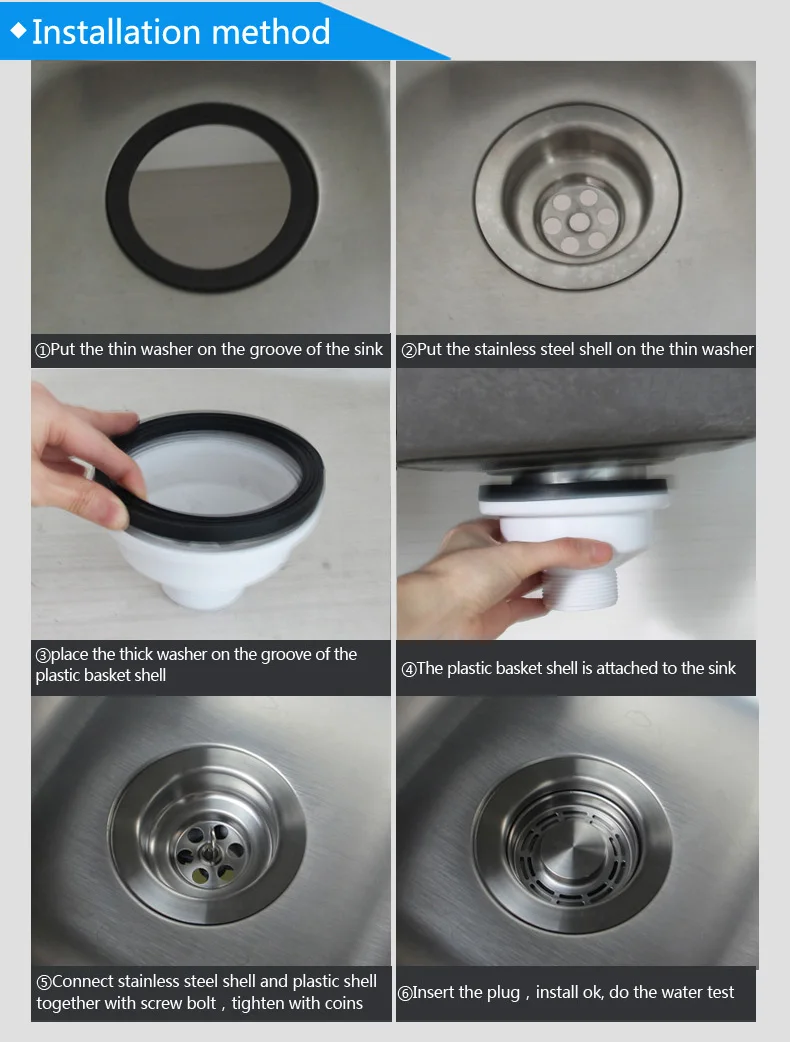 ◆Installation method

①Put the thin washer on the groove of the sink

②Put the stainless steel shell on the thin washer

③place the thick washer on the groove of the plastic basket shell

④The plastic basket shell is attached to the sink

⑤Connect stainless steel shell and plastic shell together with screw bolt，tighten with coins

⑥Insert the plug，install ok, do the water test