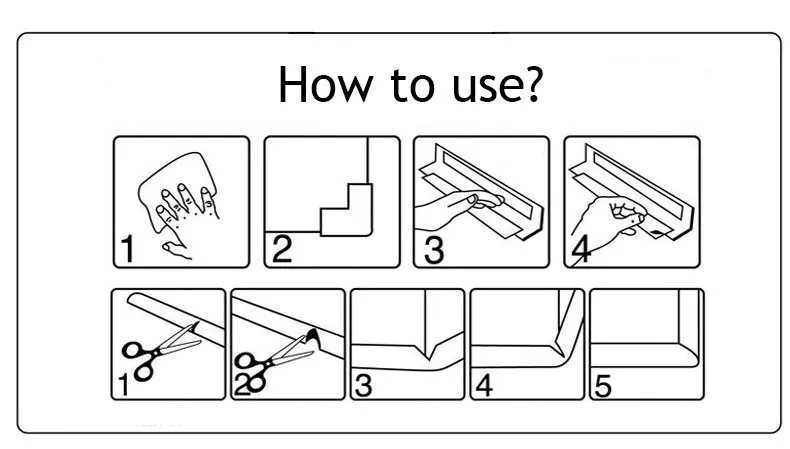 How to use?

1

2

3

4

1

2

3

4

5