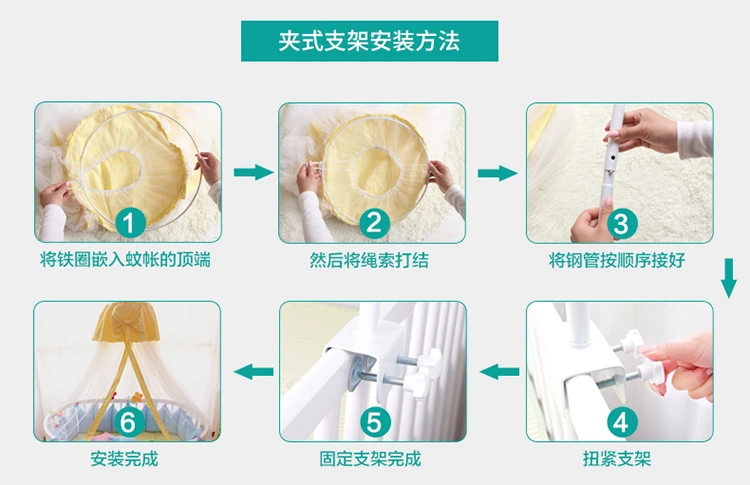 夹式支架安装方法

1
将铁圈嵌入蚊帐的顶端

2
然后将绳索打结

3
将钢管按顺序接好

4
扭紧支架

5
固定支架完成

6
安装完成