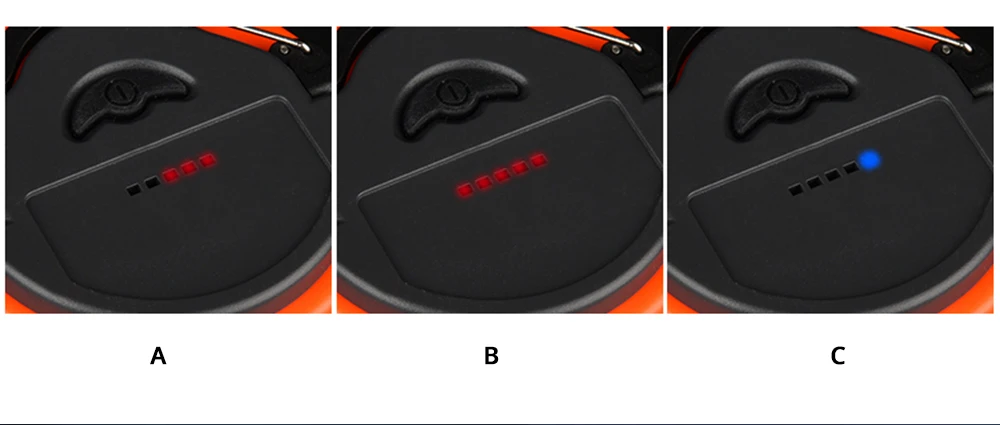 A

B

C