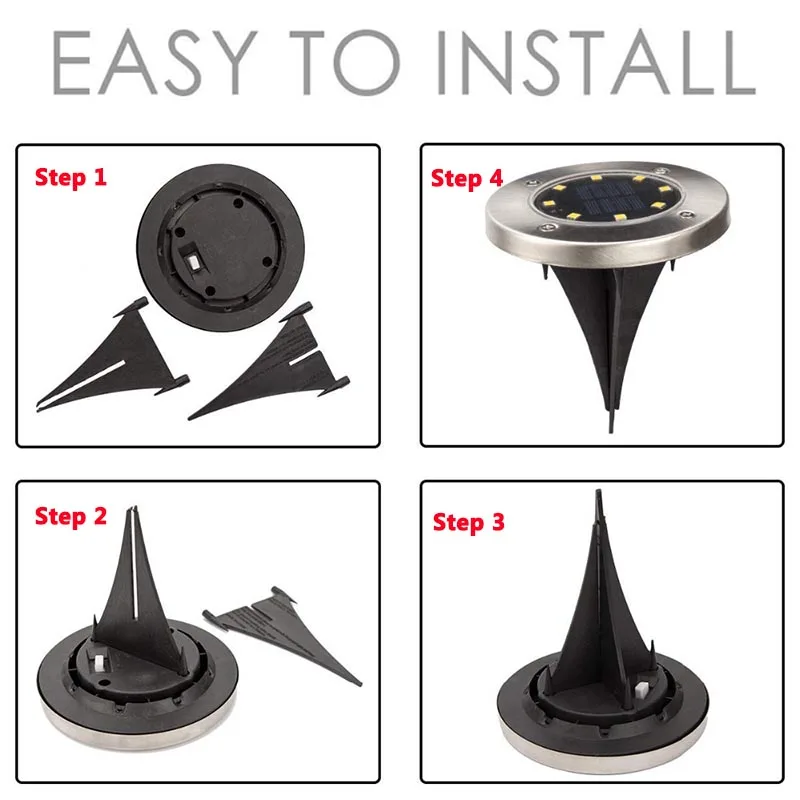 EASY TO INSTALL

Step 1

Step 4

Step 2

Step 3