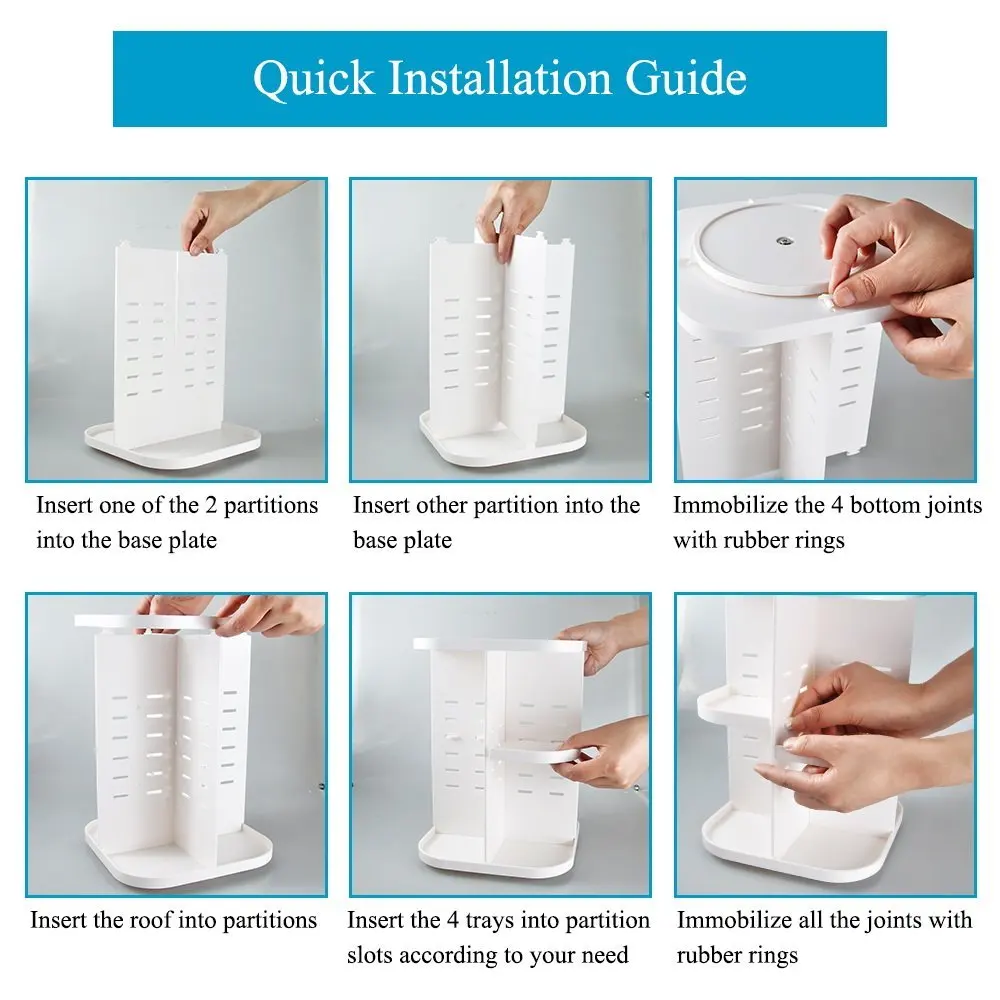 Quick Installation Guide

Insert one of the 2 partitions into the base plate

Insert other partition into the base plate

Immobilize the 4 bottom joints with rubber rings

Insert the roof into partitions

Insert the 4 trays into partition slots according to your need

Immobilize all the joints with rubber rings