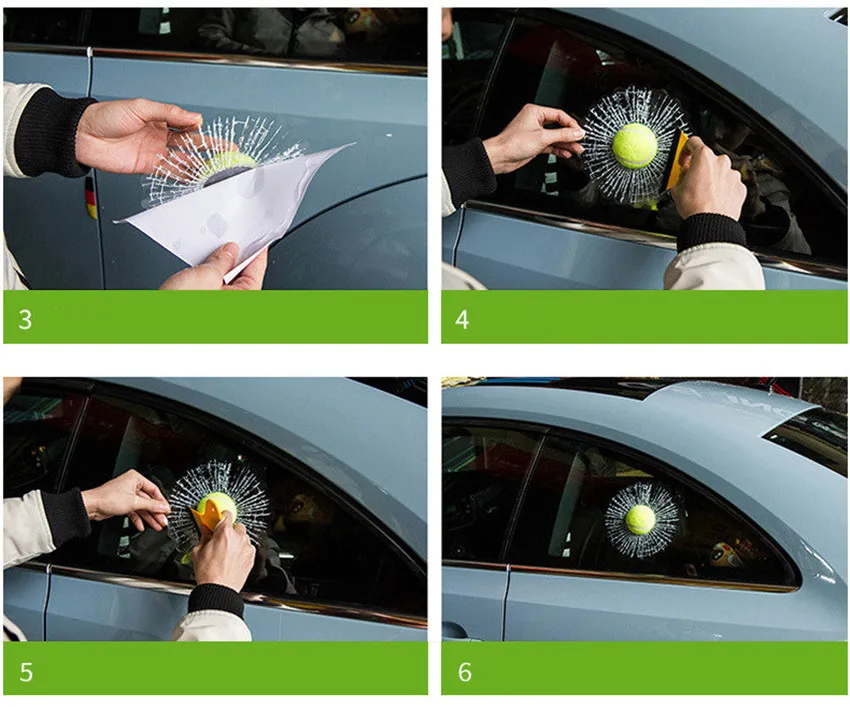 3

4

5

6