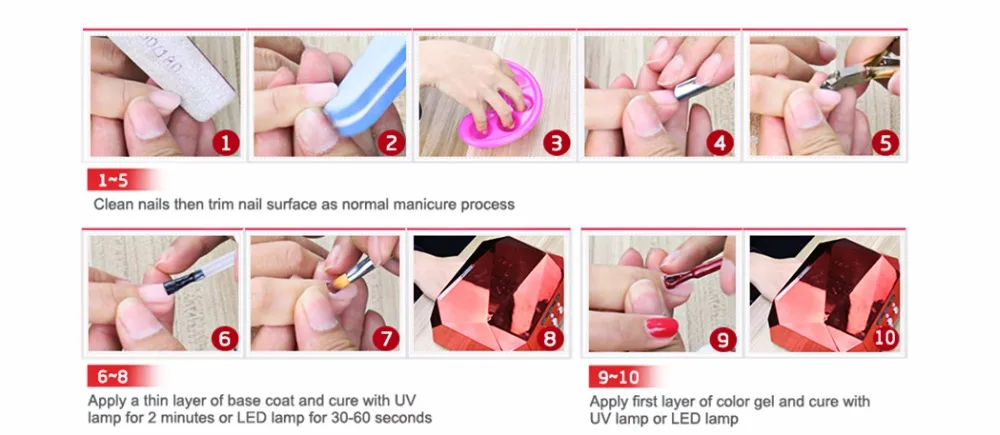 1
2
3
4
5
1~5
Clean nails then trim nail surface as normal manicure process

6
7
8
6~8
Apply a thin layer of base coat and cure with UV lamp for 2 minutes or LED lamp for 30-60 seconds

9
10
9~10
Apply first layer of color gel and cure with UV lamp or LED lamp