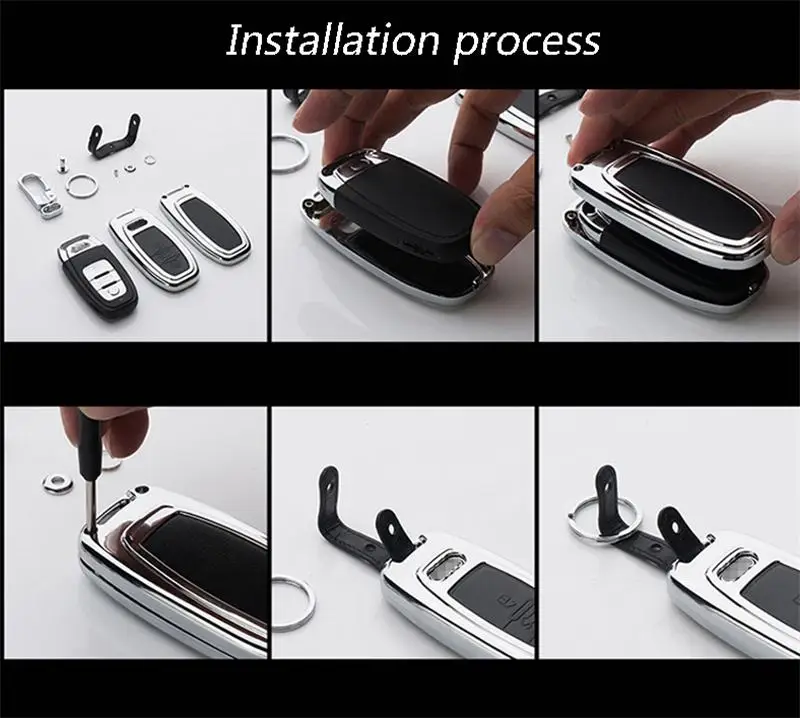 Installation process