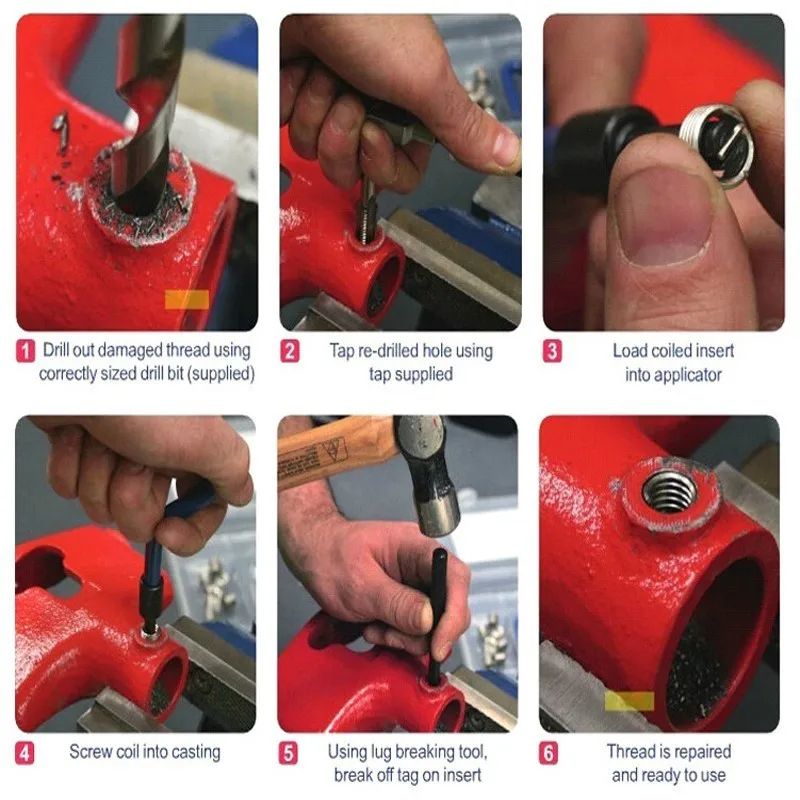 1 Drill out damaged thread using correctly sized drill bit (supplied)

2 Tap re-drilled hole using tap supplied

3 Load coiled insert into applicator

4 Screw coil into casting

5 Using lug breaking tool, break off tag on insert

6 Thread is repaired and ready to use