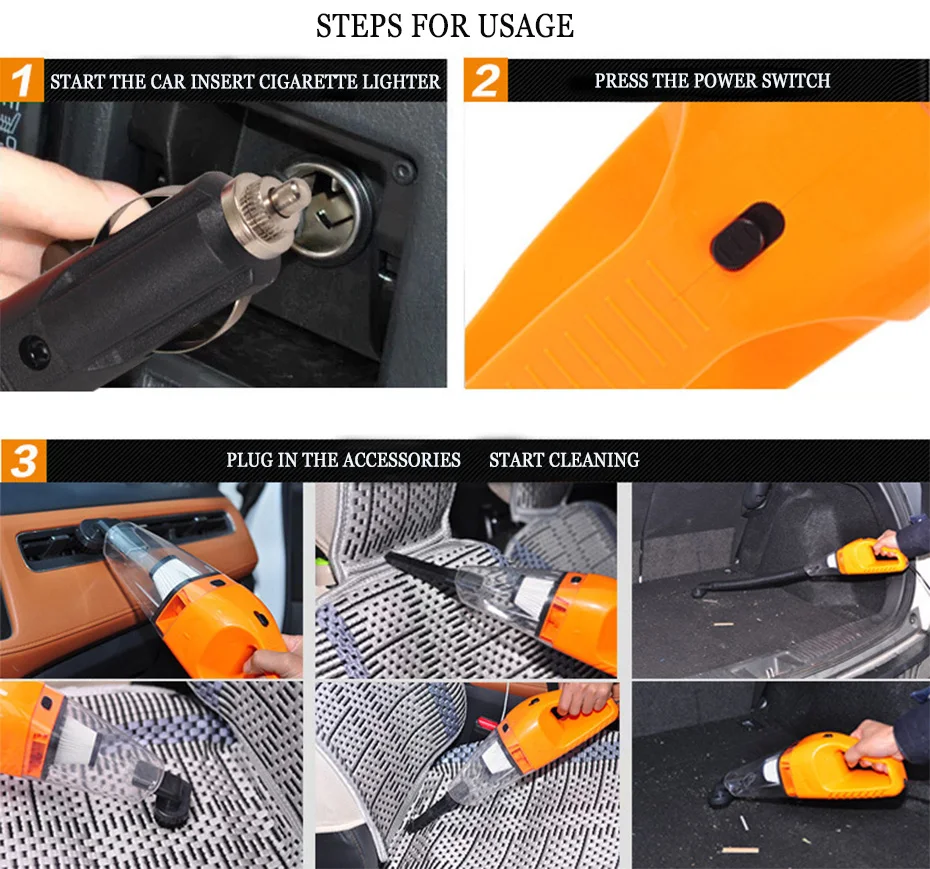 STEPS FOR USAGE

1 START THE CAR INSERT CIGARETTE LIGHTER

2 PRESS THE POWER SWITCH

3 PLUG IN THE ACCESSORIES START CLEANING