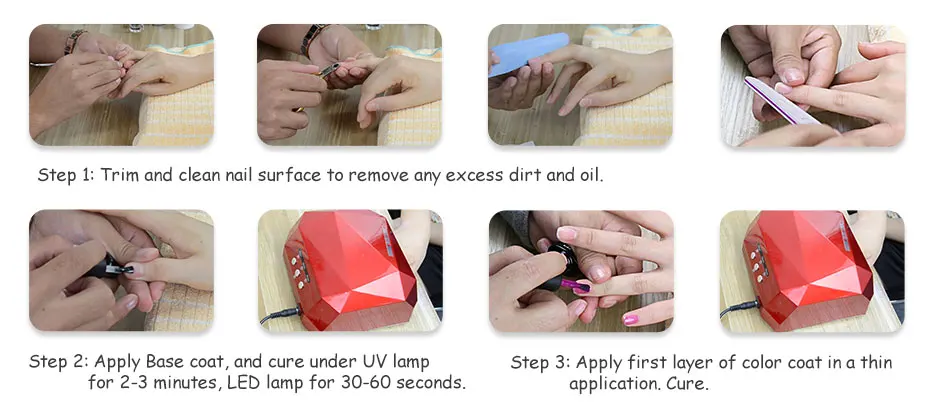 Step 1: Trim and clean nail surface to remove any excess dirt and oil.

Step 2: Apply Base coat, and cure under UV lamp for 2-3 minutes, LED lamp for 30-60 seconds.

Step 3: Apply first layer of color coat in a thin application. Cure.