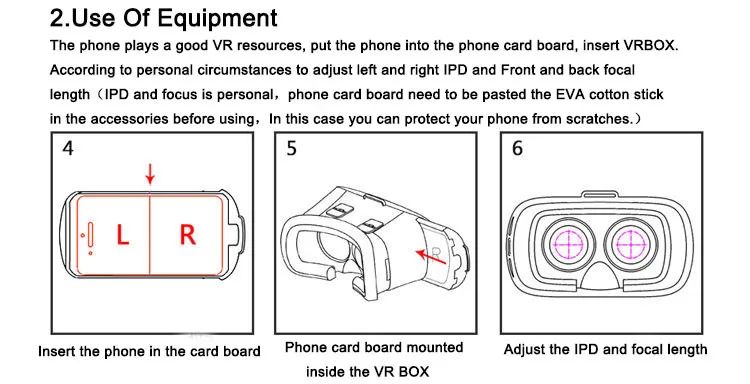 2.Use Of Equipment

The phone plays a good VR resources, put the phone into the phone card board, insert VRBOX. According to personal circumstances to adjust left and right IPD and Front and back focal length（IPD and focus is personal，phone card board need to be pasted the EVA cotton stick in the accessories before using，In this case you can protect your phone from scratches.）

4

L

R

Insert the phone in the card board

5

R

Phone card board mounted inside the VR BOX

6

Adjust the IPD and focal length