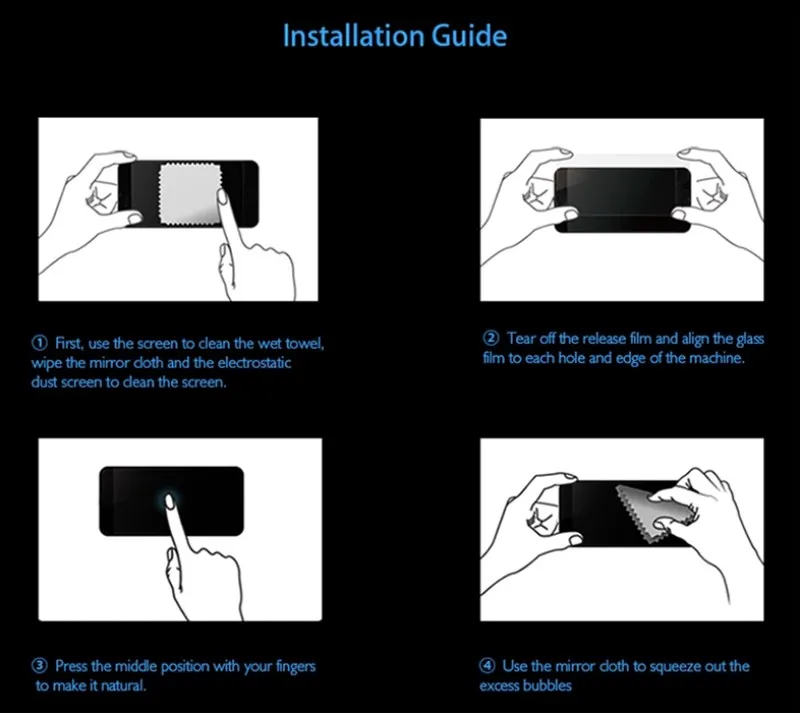 Installation Guide

① First, use the screen to clean the wet towel, wipe the mirror cloth and the electrostatic dust screen to clean the screen.

② Tear off the release film and align the glass film to each hole and edge of the machine.

③ Press the middle position with your fingers to make it natural.

④ Use the mirror cloth to squeeze out the excess bubbles