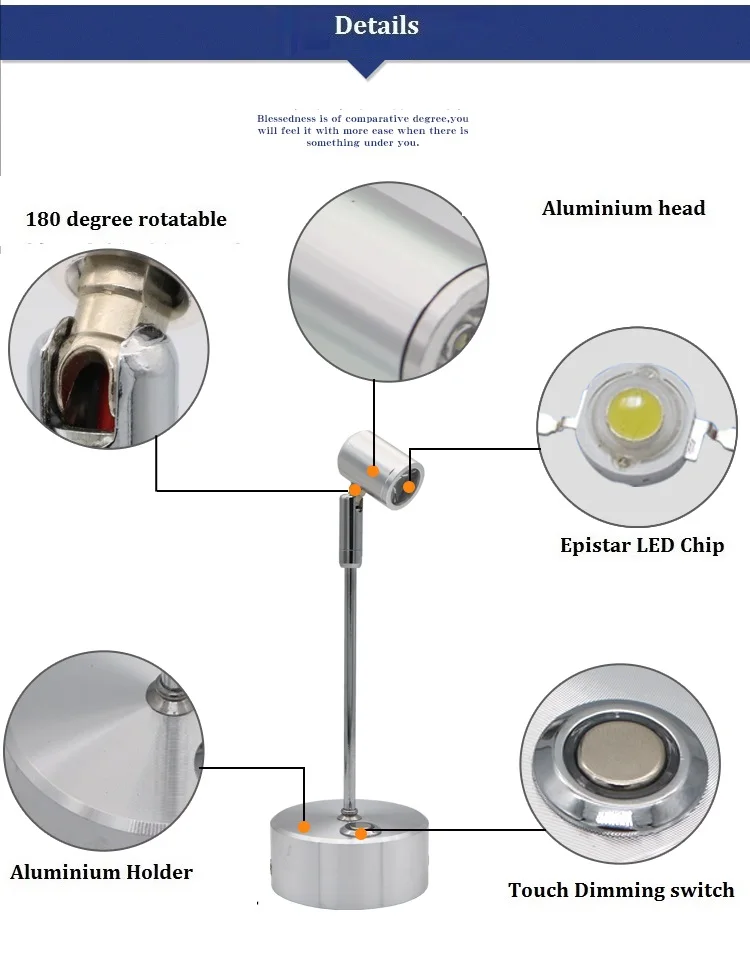 Details

Blessedness is of comparative degree,you will feel it with more ease when there is something under you.

180 degree rotatable

Aluminium head

Epistar LED Chip

Aluminium Holder

Touch Dimming switch