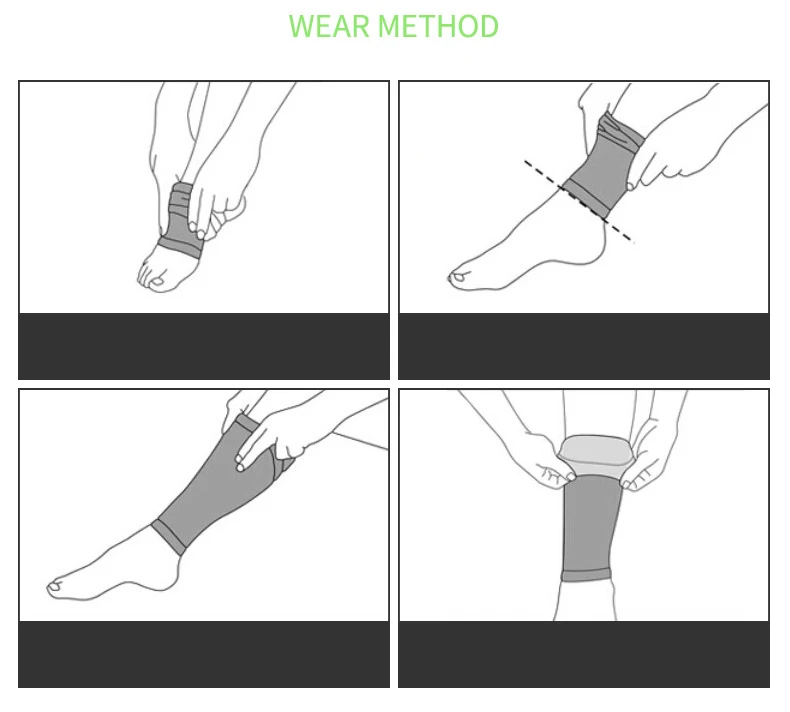 WEAR METHOD