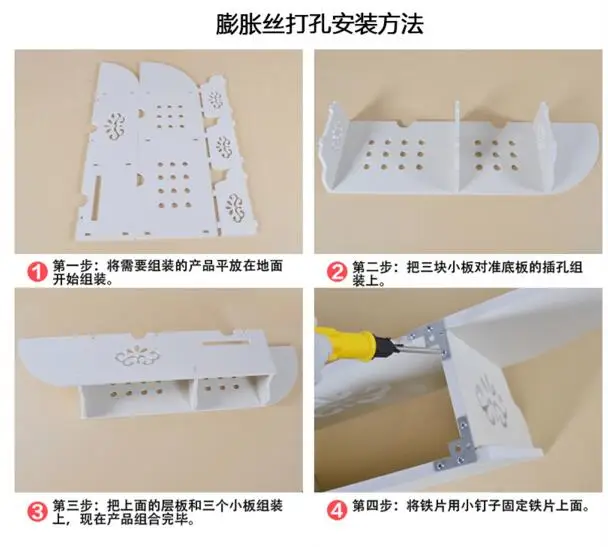 膨胀丝打孔安装方法

1 第一步：将需要组装的产品平放在地面开始组装。

2 第二步：把三块小板对准底板的插孔组装上。

3 第三步：把上面的层板和三个小板组装上，现在产品组合完毕。

4 第四步：将铁片用小钉子固定铁片上面。