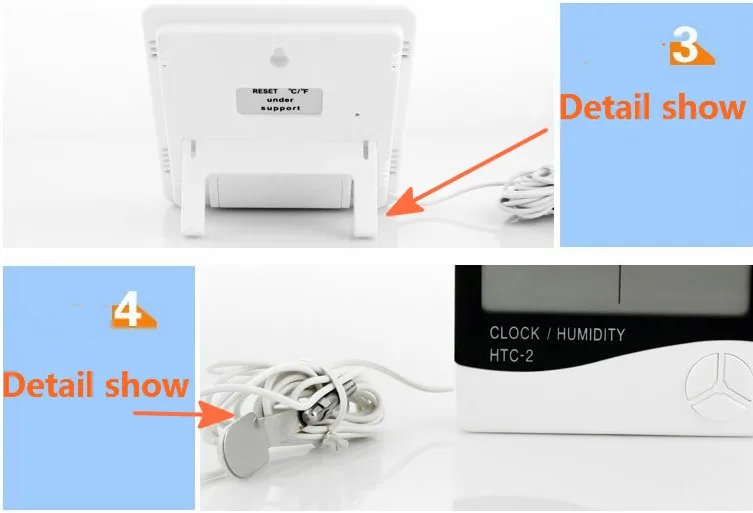 RESET °C/°F
under
support

3
Detail show

4
Detail show

CLOCK / HUMIDITY
HTC-2