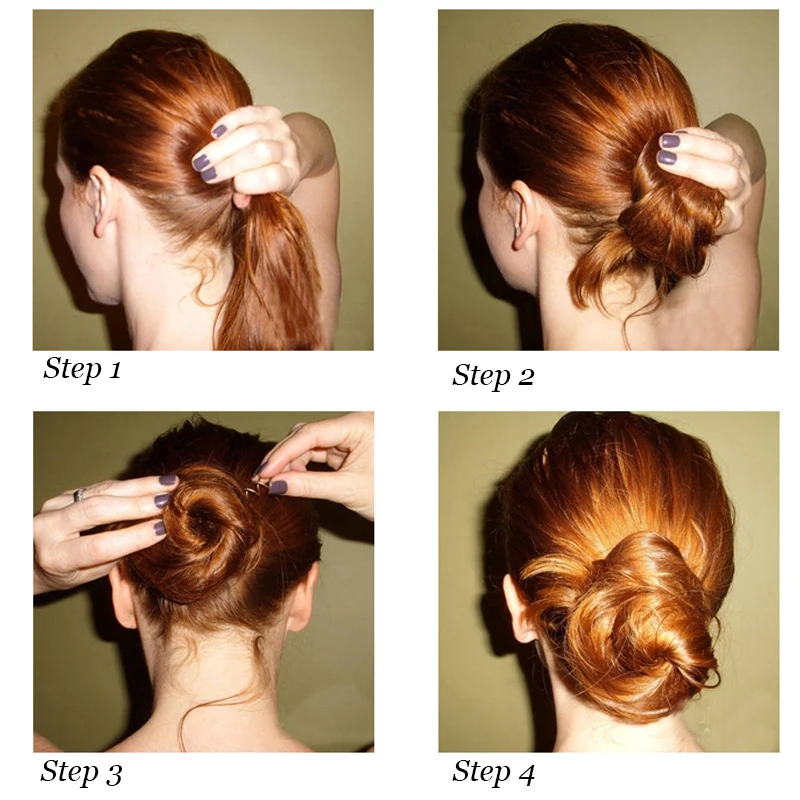 Step 1

Step 2

Step 3

Step 4