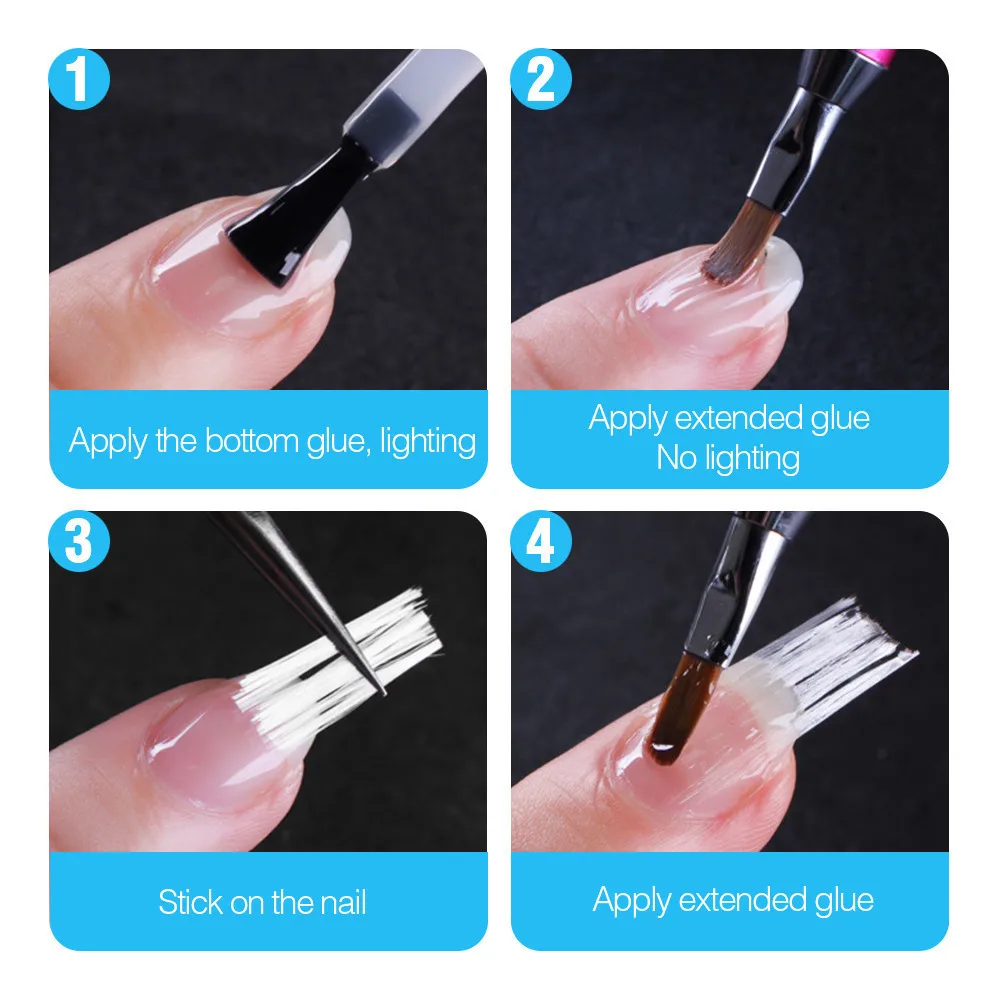 1

Apply the bottom glue, lighting

2

Apply extended glue
No lighting

3

Stick on the nail

4

Apply extended glue