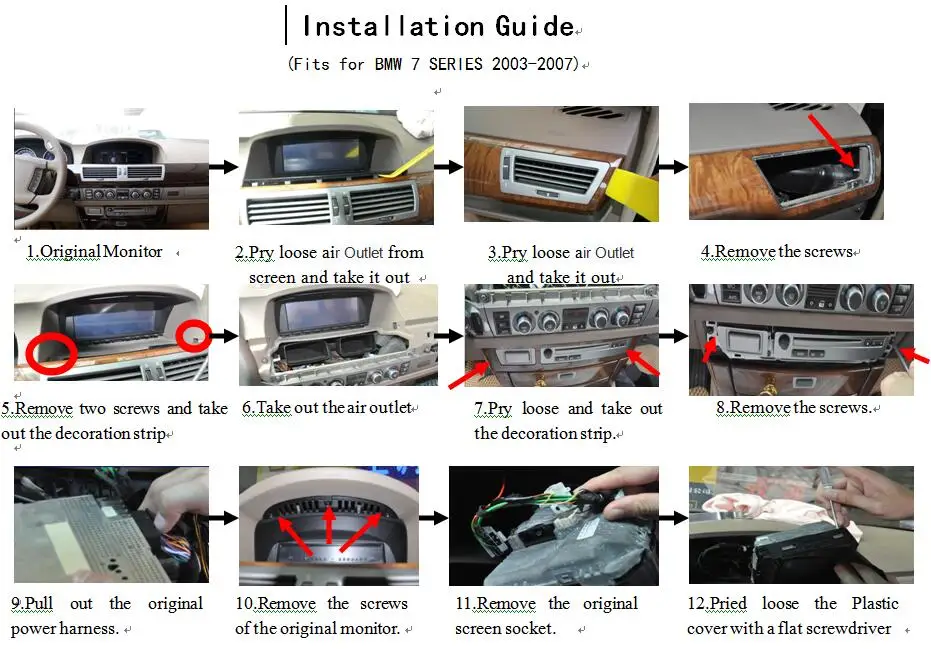 Installation Guide

(Fits for BMW 7 SERIES 2003-2007)

1.Original Monitor

2.Pry loose air Outlet from screen and take it out

3.Pry loose air Outlet and take it out

4.Remove the screws

5.Remove two screws and take out the decoration strip

6.Take out the air outlet

7.Pry loose and take out the decoration strip.

8.Remove the screws.

9.Pull out the original power harness.

10.Remove the screws of the original monitor.

11.Remove the original screen socket.

12.Pried loose the Plastic cover with a flat screwdriver