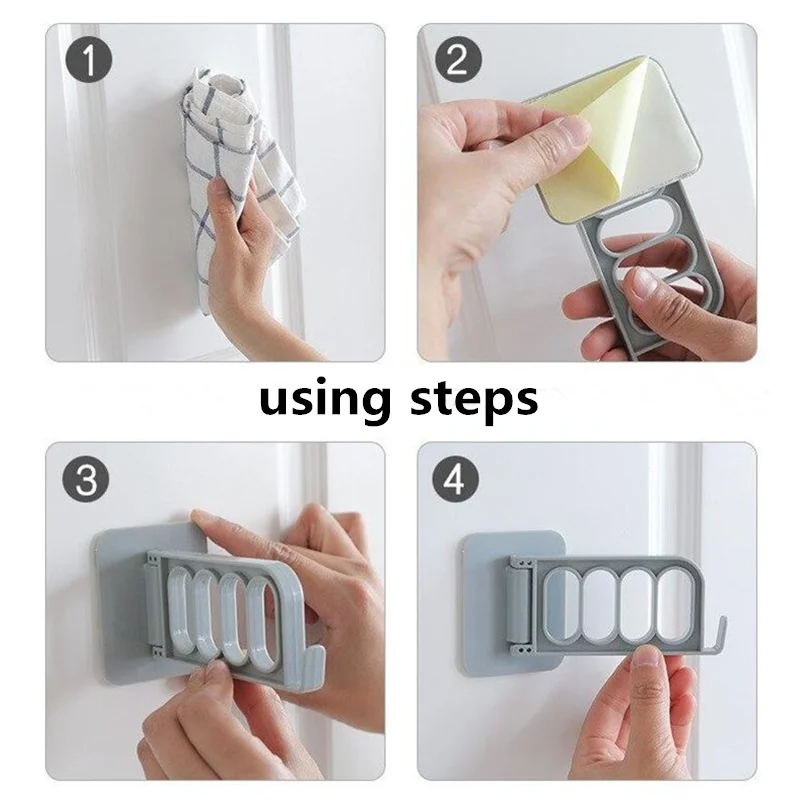 1

2

using steps

3

4