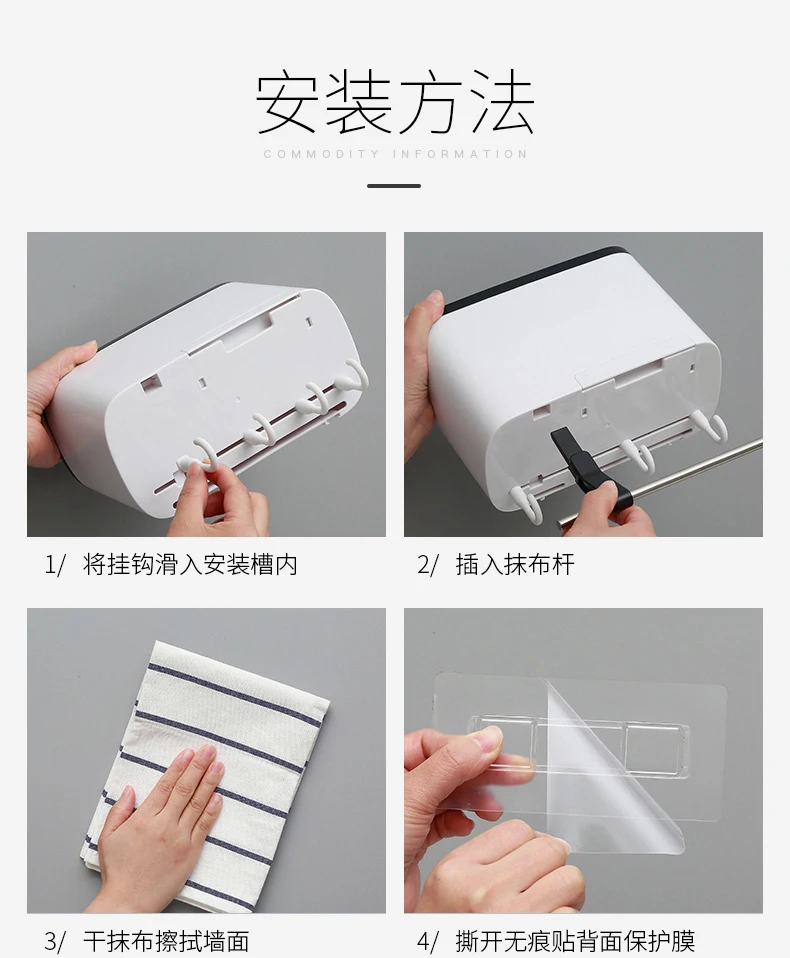 安装方法

COMMODITY INFORMATION

1/ 将挂钩滑入安装槽内

2/ 插入抹布杆

3/ 干抹布擦拭墙面

4/ 撕开无痕贴背面保护膜