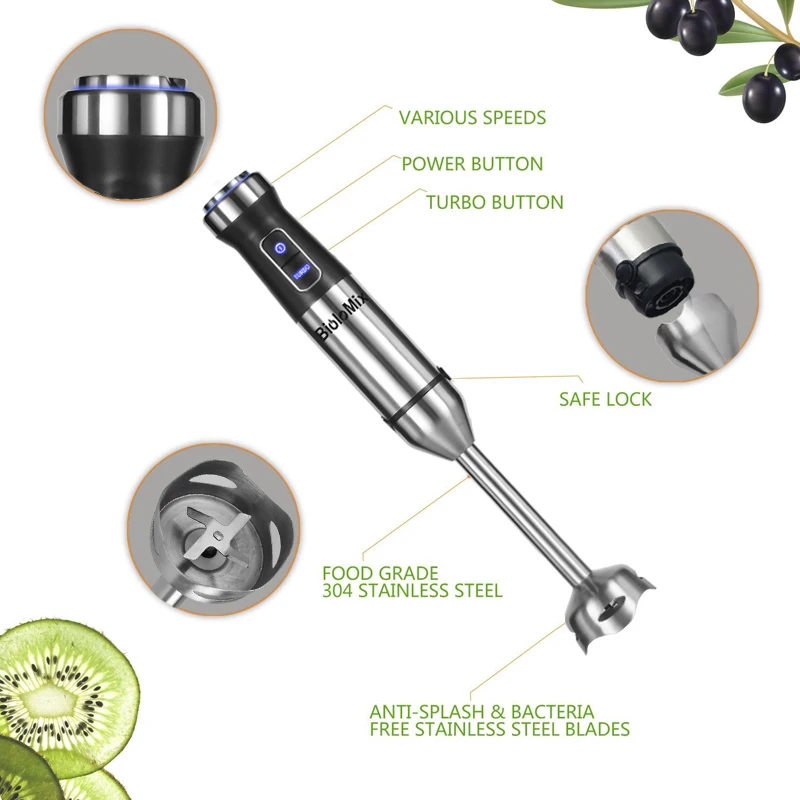 VARIOUS SPEEDS

POWER BUTTON

TURBO BUTTON

TURBO

BioloMix

SAFE LOCK

FOOD GRADE
304 STAINLESS STEEL

ANTI-SPLASH & BACTERIA
FREE STAINLESS STEEL BLADES