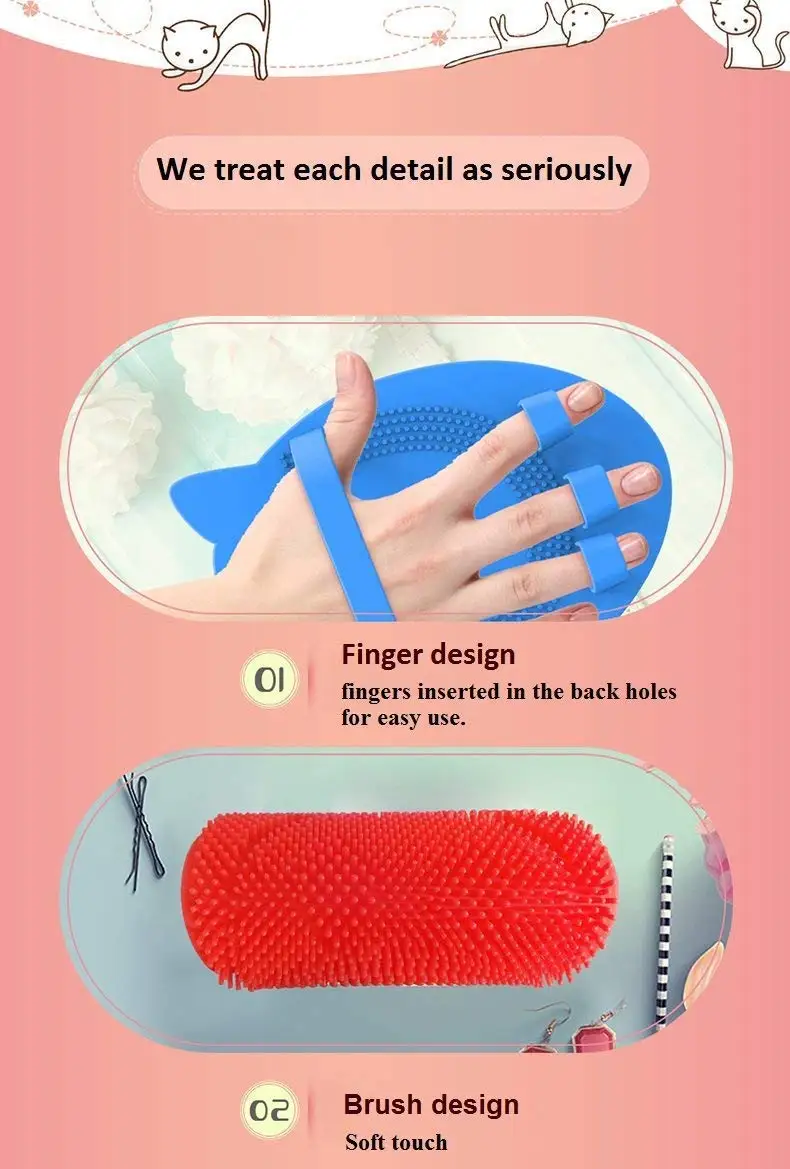 We treat each detail as seriously

01

Finger design

fingers inserted in the back holes for easy use.

02

Brush design

Soft touch