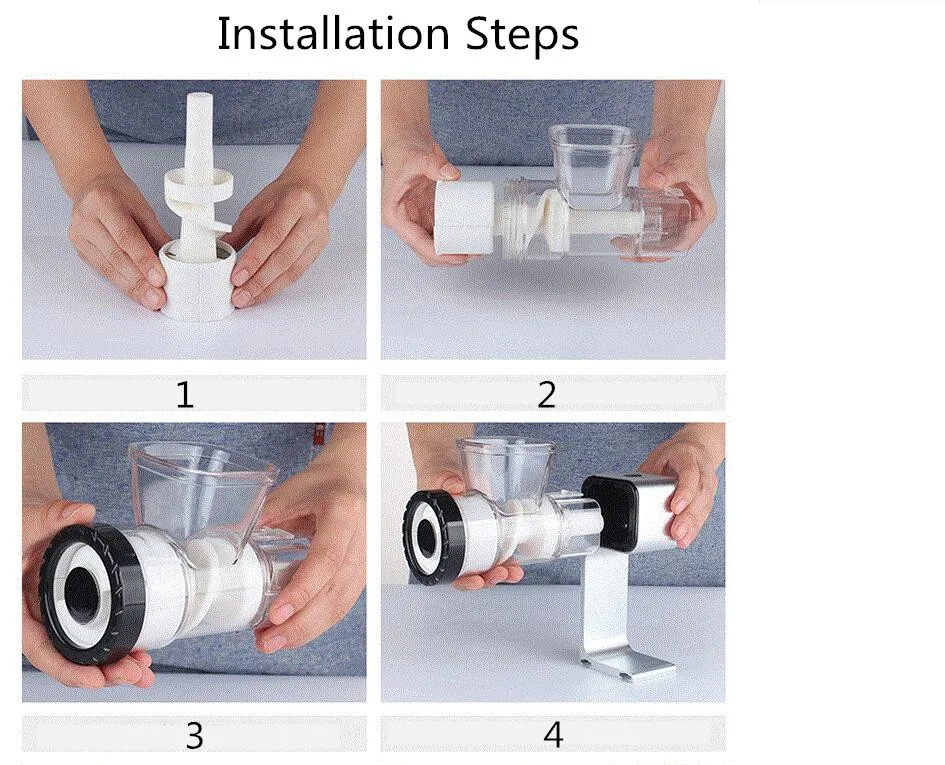 Installation Steps

1

2

3

4