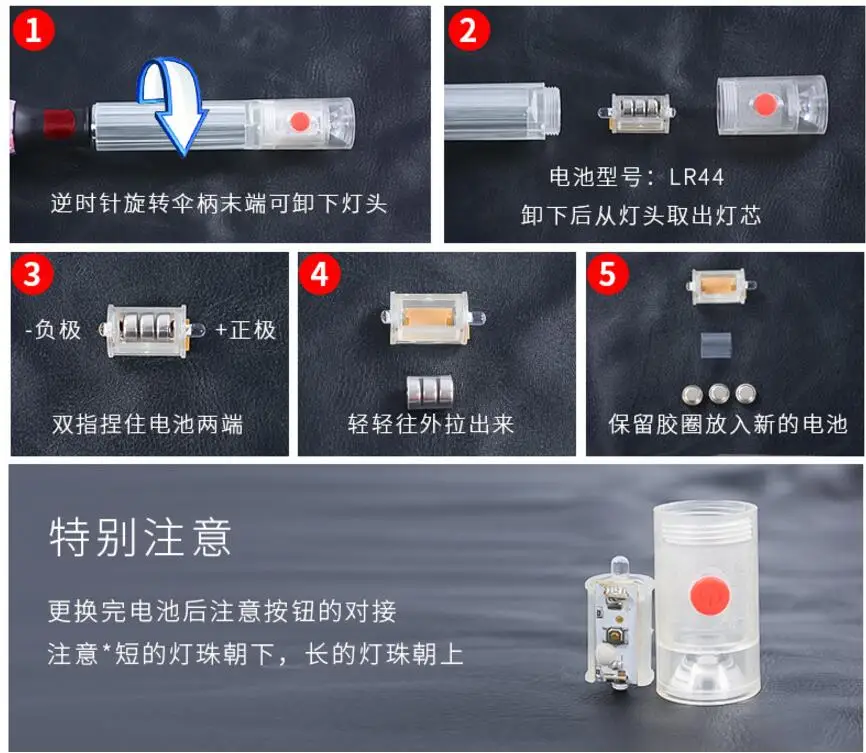 1
逆时针旋转伞柄末端可卸下灯头

2
电池型号：LR44
卸下后从灯头取出灯芯

3
-负极 +正极
双指捏住电池两端

4
轻轻往外拉出来

5
保留胶圈放入新的电池

特别注意

更换完电池后注意按钮的对接
注意*短的灯珠朝下，长的灯珠朝上