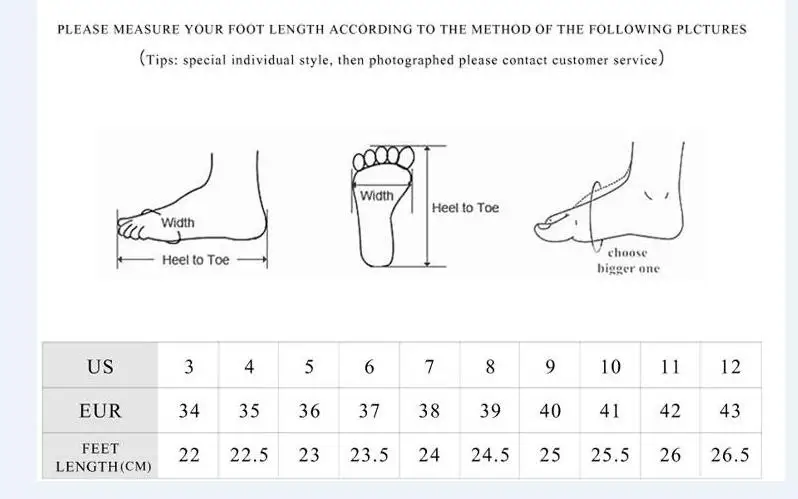 PLEASE MEASURE YOUR FOOT LENGTH ACCORDING TO THE METHOD OF THE FOLLOWING PLCTURES

(Tips: special individual style, then photographed please contact customer service)

Width

Heel to Toe

Width

Heel to Toe

choose bigger one

| US | 3 | 4 | 5 | 6 | 7 | 8 | 9 | 10 | 11 | 12 |
|---|---|---|---|---|---|---|---|---|---|---|
| EUR | 34 | 35 | 36 | 37 | 38 | 39 | 40 | 41 | 42 | 43 |
| FEET LENGTH(CM) | 22 | 22.5 | 23 | 23.5 | 24 | 24.5 | 25 | 25.5 | 26 | 26.5 |