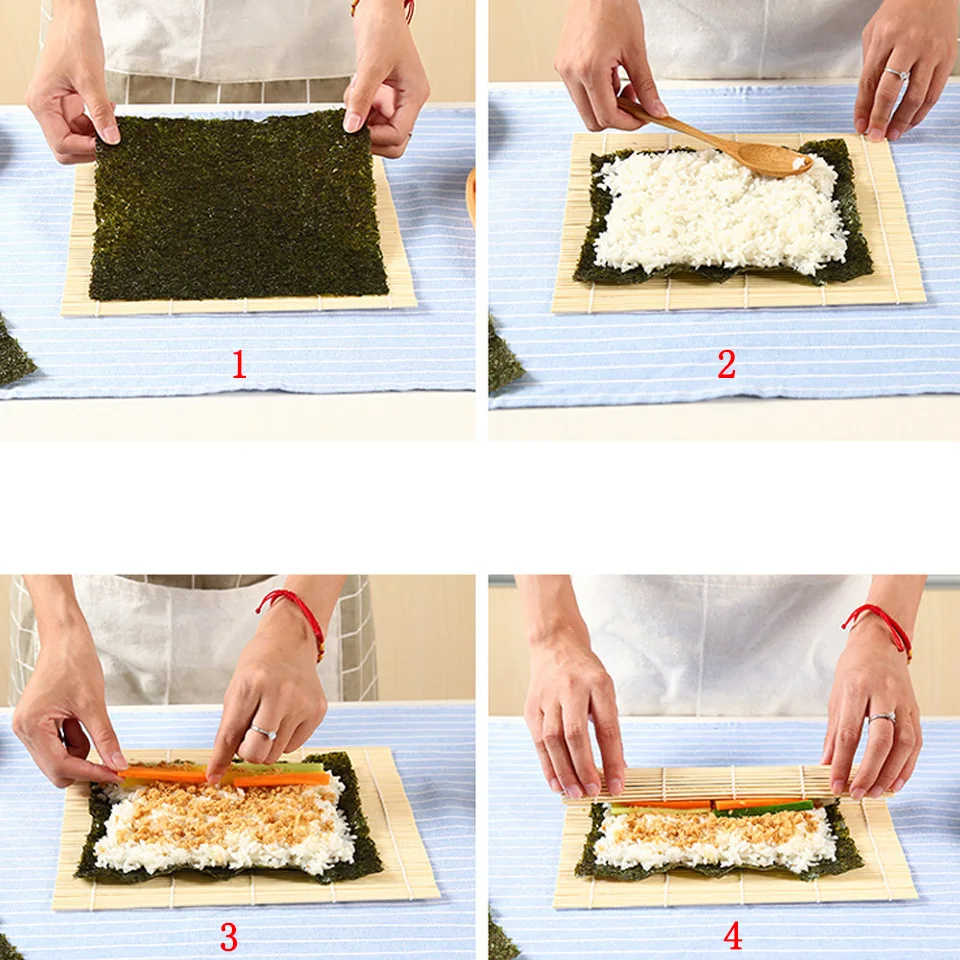 1

2

3

4