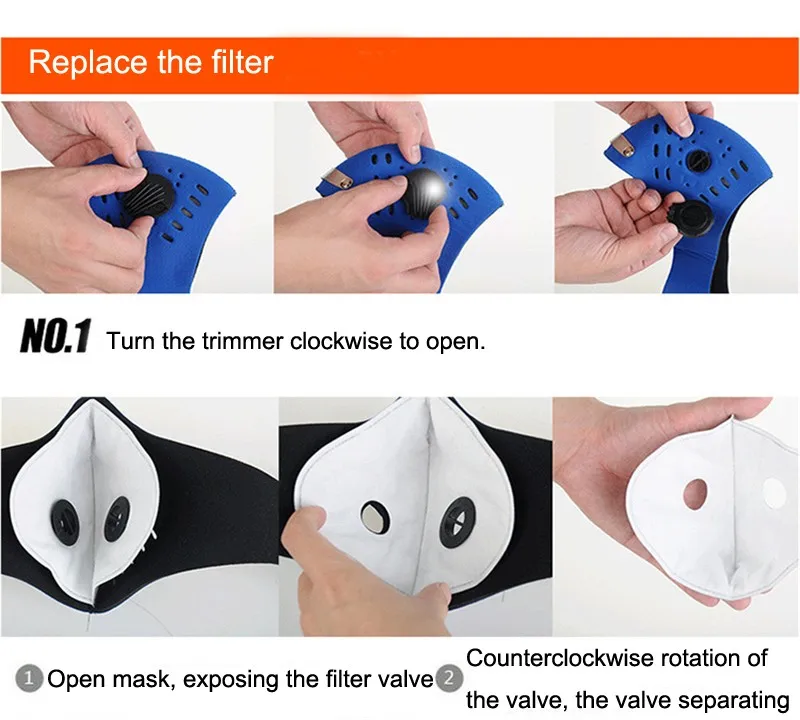 Replace the filter

NO.1 Turn the trimmer clockwise to open.

1 Open mask, exposing the filter valve

2 Counterclockwise rotation of the valve, the valve separating