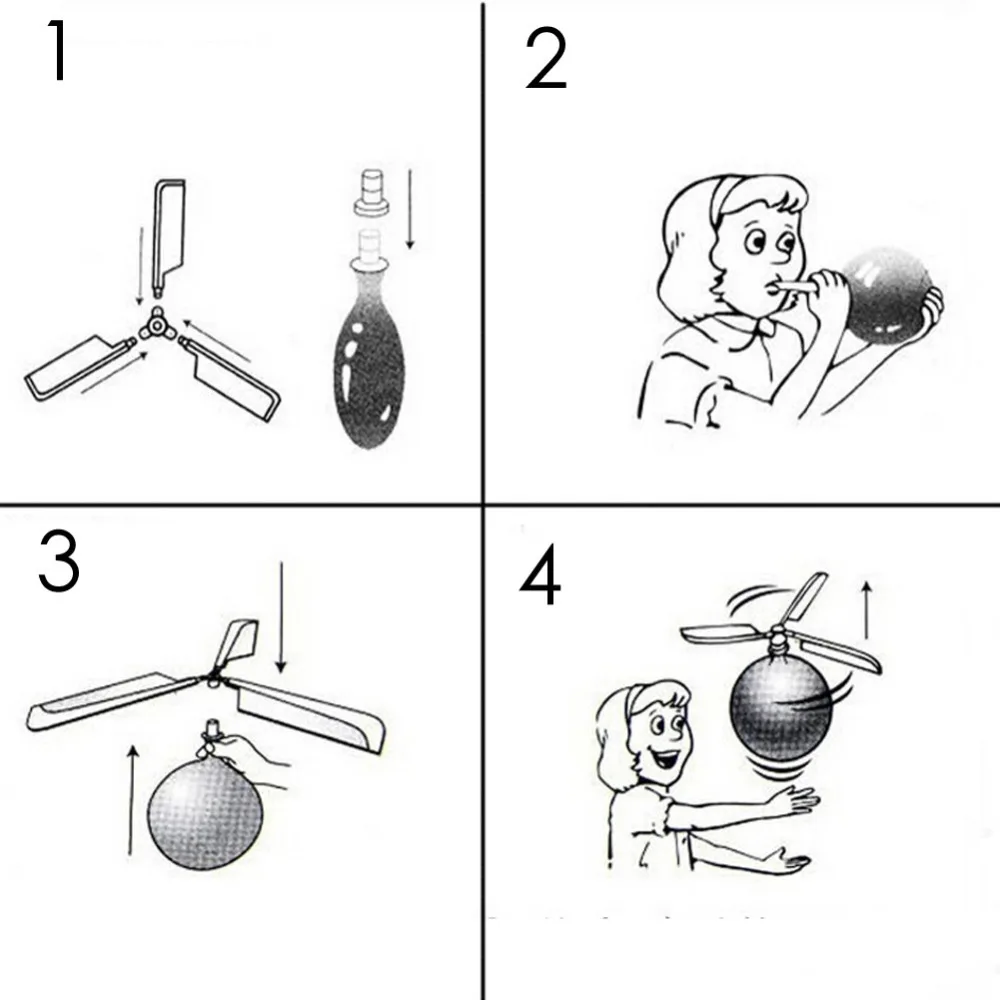 1

2

3

4