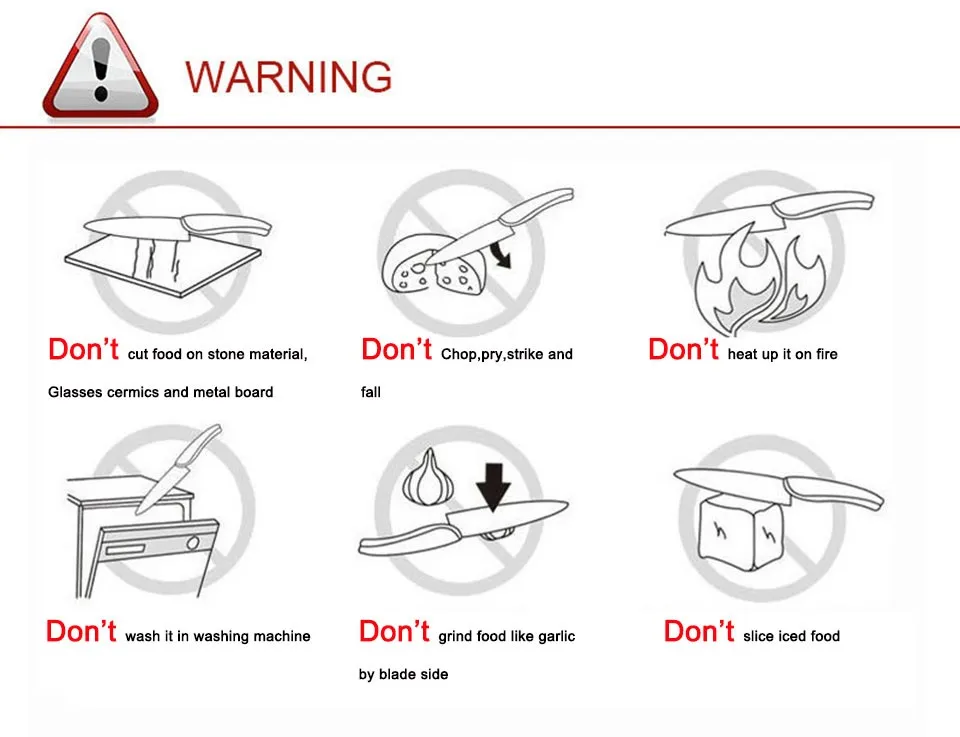 WARNING

Don't cut food on stone material, Glasses cermics and metal board

Don't Chop,pry,strike and fall

Don't heat up it on fire

Don't wash it in washing machine

Don't grind food like garlic by blade side

Don't slice iced food