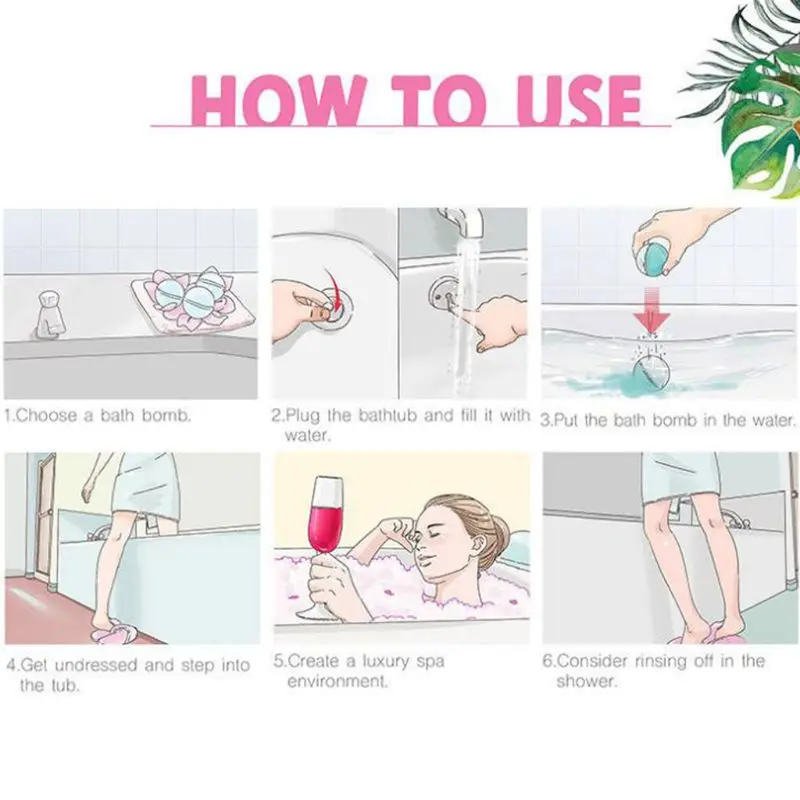 HOW TO USE

1.Choose a bath bomb.

2.Plug the bathtub and fill it with water.

3.Put the bath bomb in the water.

4.Get undressed and step into the tub.

5.Create a luxury spa environment.

6.Consider rinsing off in the shower.