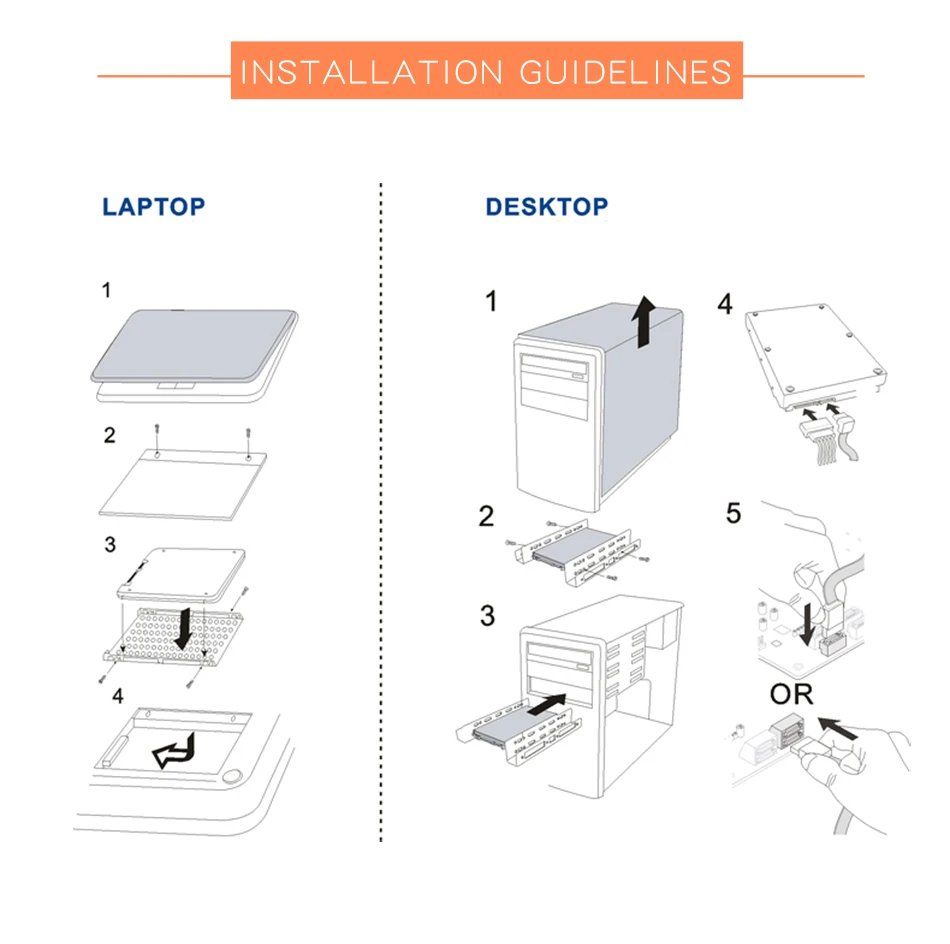 INSTALLATION GUIDELINES

LAPTOP

1

2

3

4

DESKTOP

1

2

3

4

5

OR