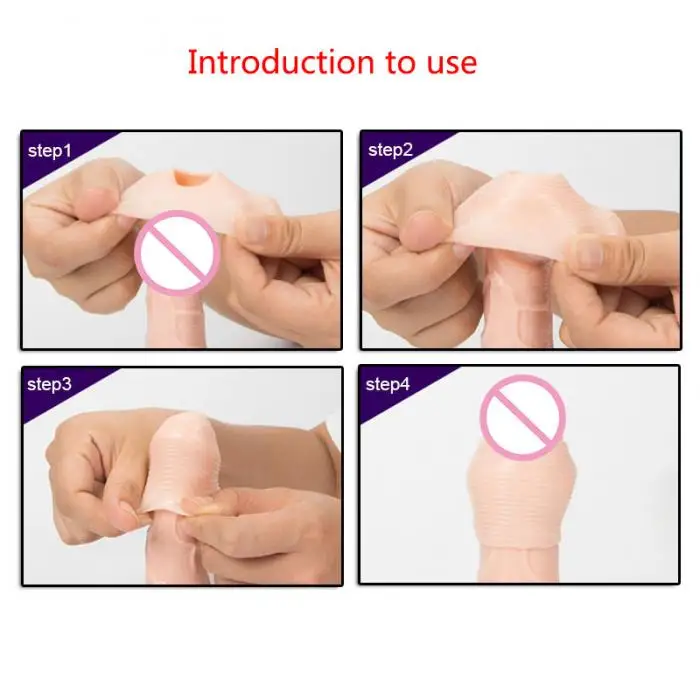 Introduction to use

step1

step2

step3

step4