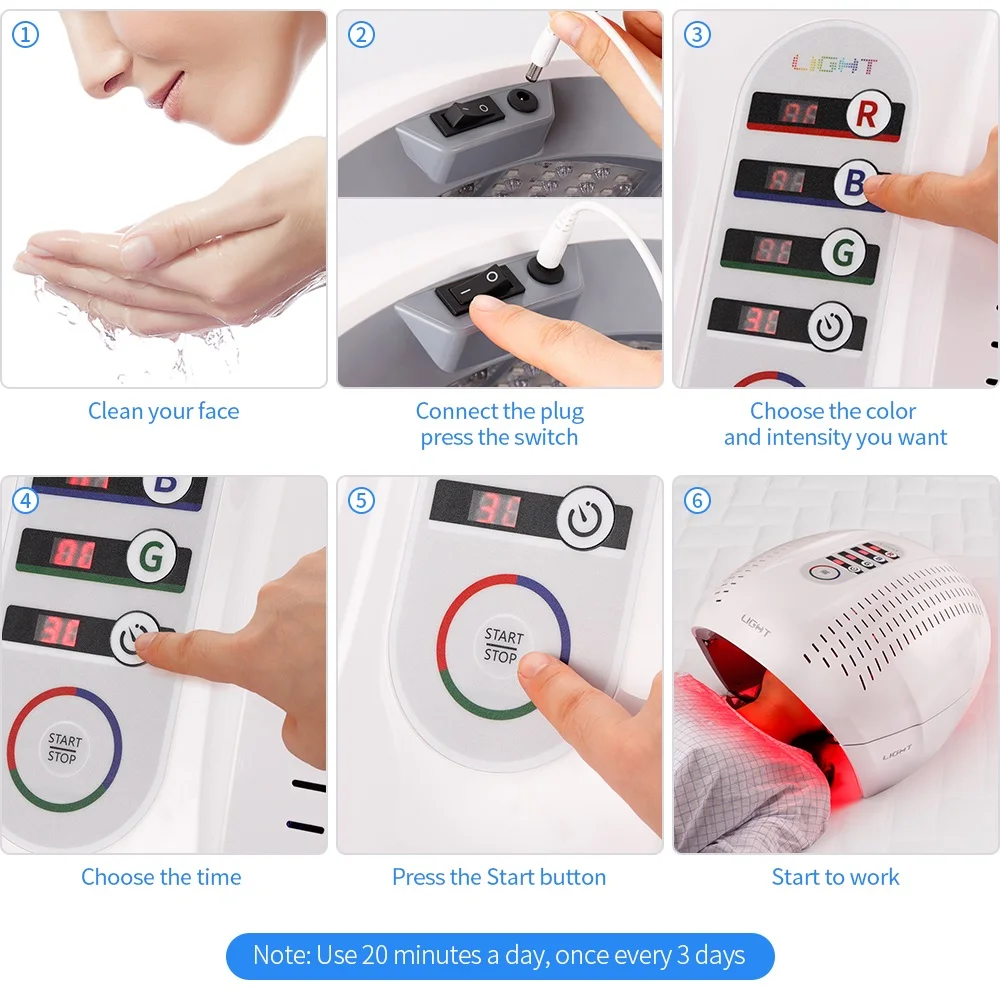 ①

Clean your face

②

Connect the plug
press the switch

③

LIGHT

R

B

G

Choose the color
and intensity you want

④

B

G

START
STOP

Choose the time

⑤

START
STOP

Press the Start button

⑥

LIGHT

LIGHT

Start to work

Note: Use 20 minutes a day, once every 3 days