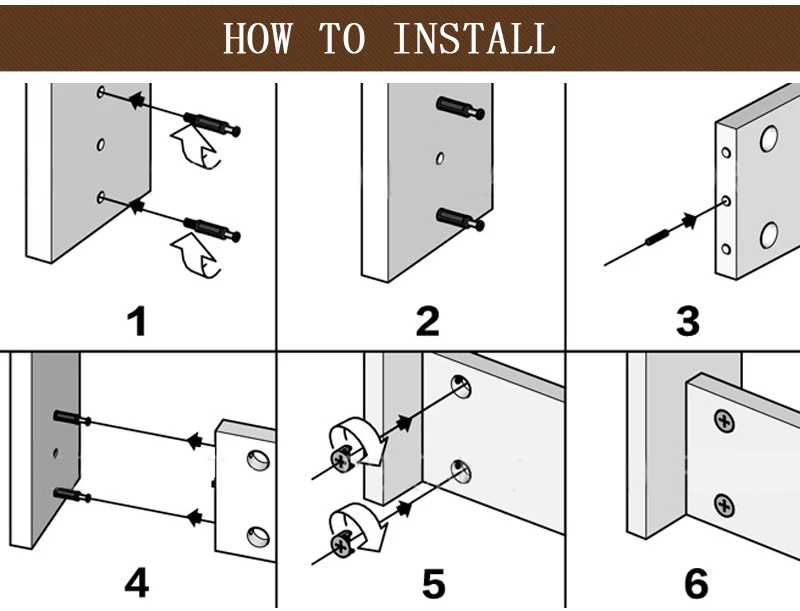 HOW TO INSTALL

1

2

3

4

5

6