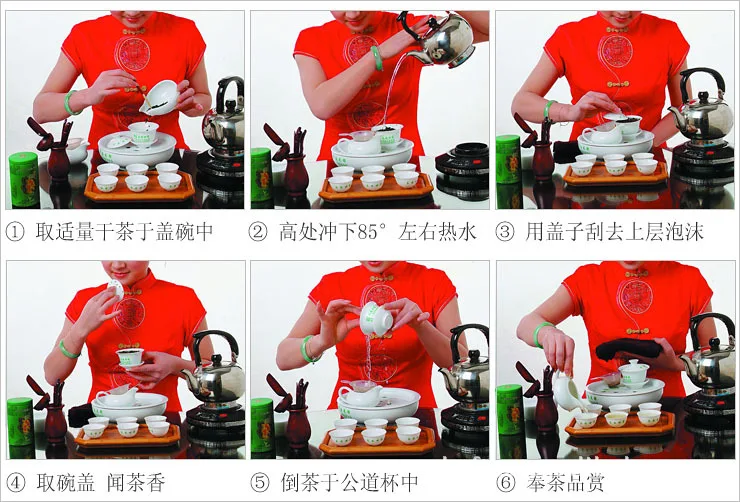 ① 取适量干茶于盖碗中

② 高处冲下85° 左右热水

③ 用盖子刮去上层泡沫

④ 取碗盖 闻茶香

⑤ 倒茶于公道杯中

⑥ 奉茶品赏