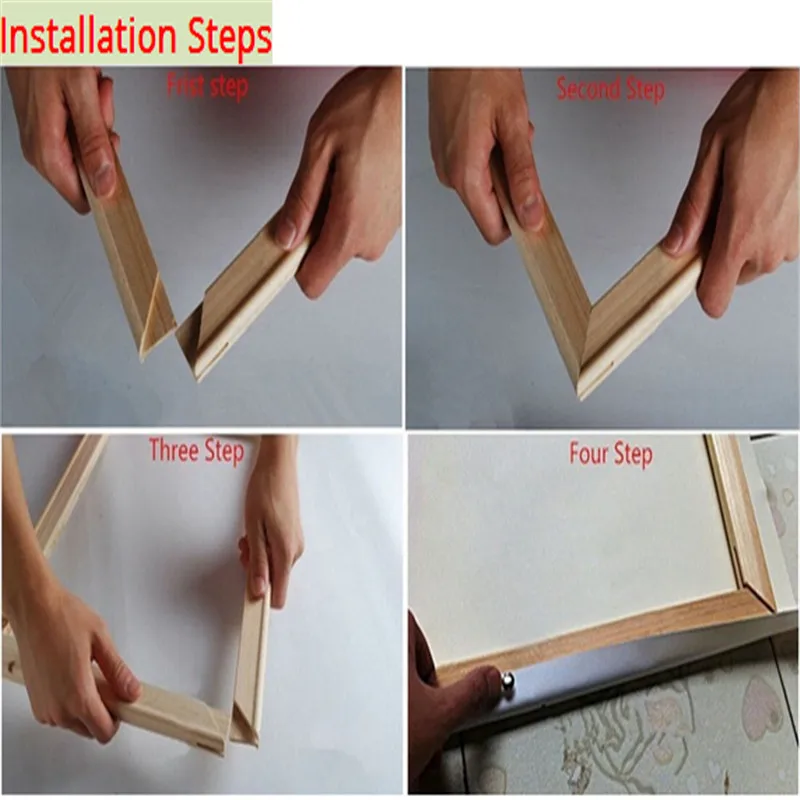 Installation Steps

Frist step

Second Step

Three Step

Four Step