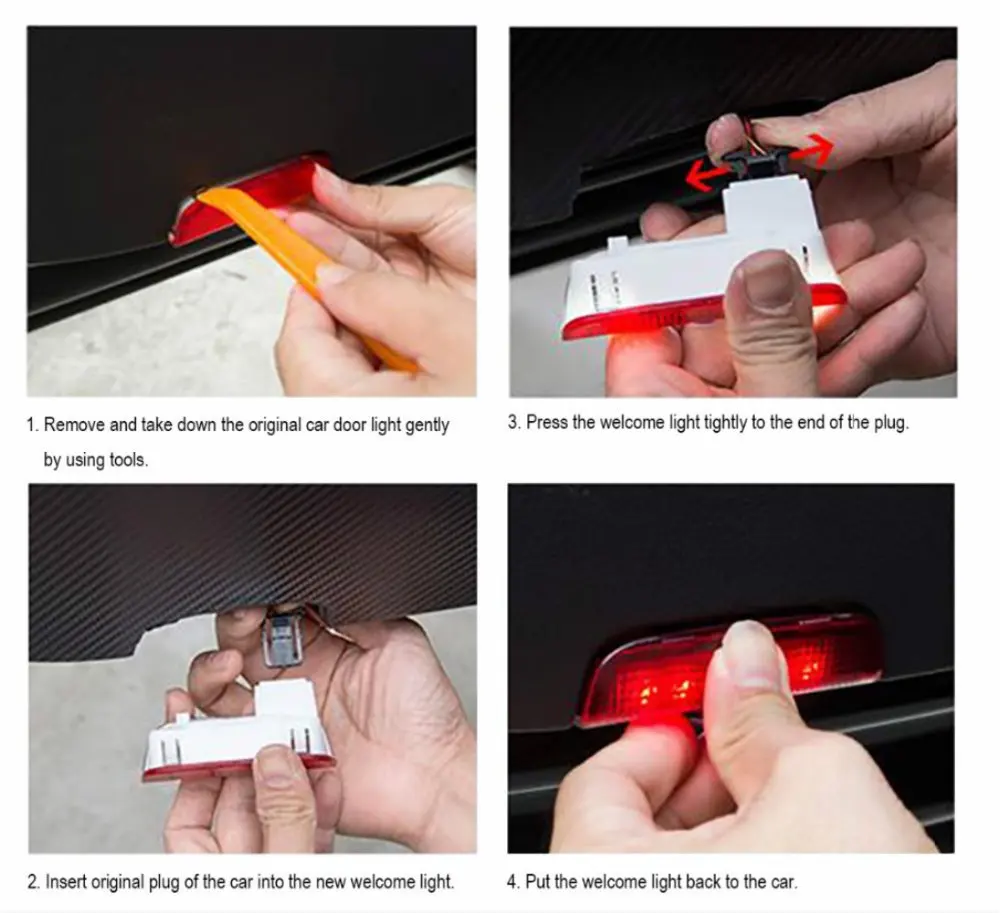 1. Remove and take down the original car door light gently by using tools.

3. Press the welcome light tightly to the end of the plug.

2. Insert original plug of the car into the new welcome light.

4. Put the welcome light back to the car.