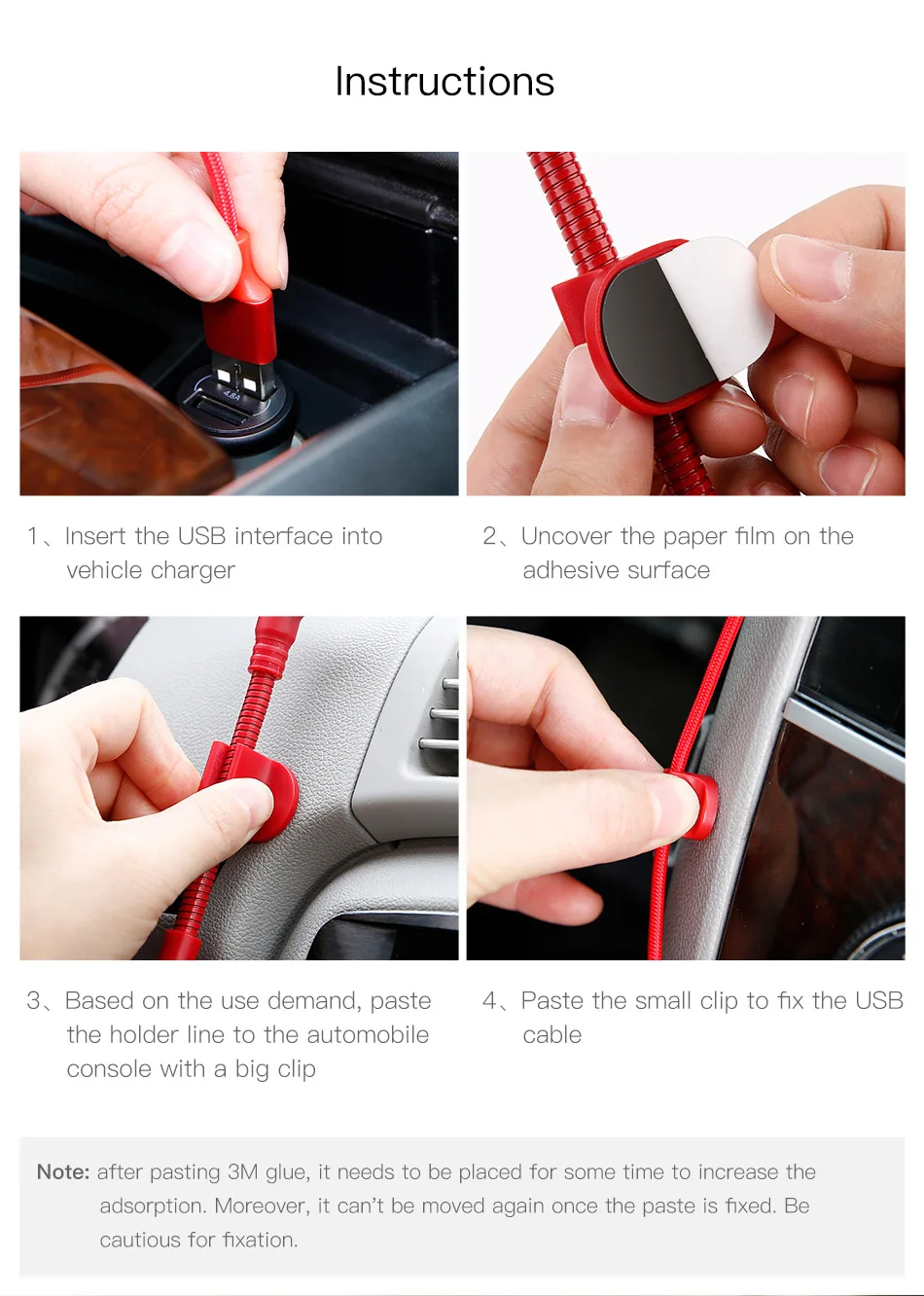 Instructions

4.8A

1、Insert the USB interface into vehicle charger

2、Uncover the paper film on the adhesive surface

3、Based on the use demand, paste the holder line to the automobile console with a big clip

4、Paste the small clip to fix the USB cable

Note: after pasting 3M glue, it needs to be placed for some time to increase the adsorption. Moreover, it can't be moved again once the paste is fixed. Be cautious for fixation.