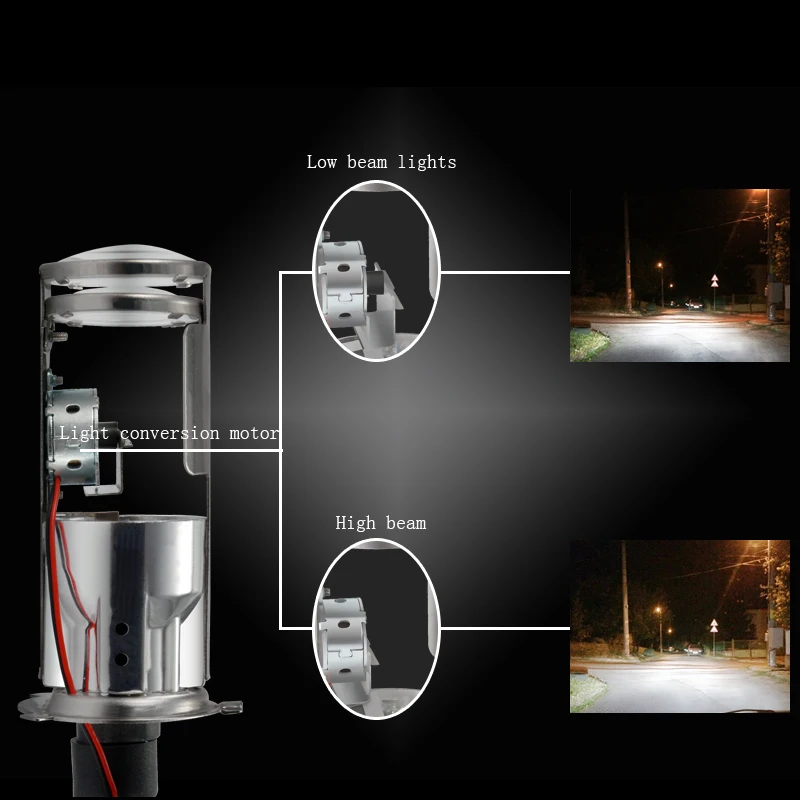 Low beam lights

Light conversion motor

High beam