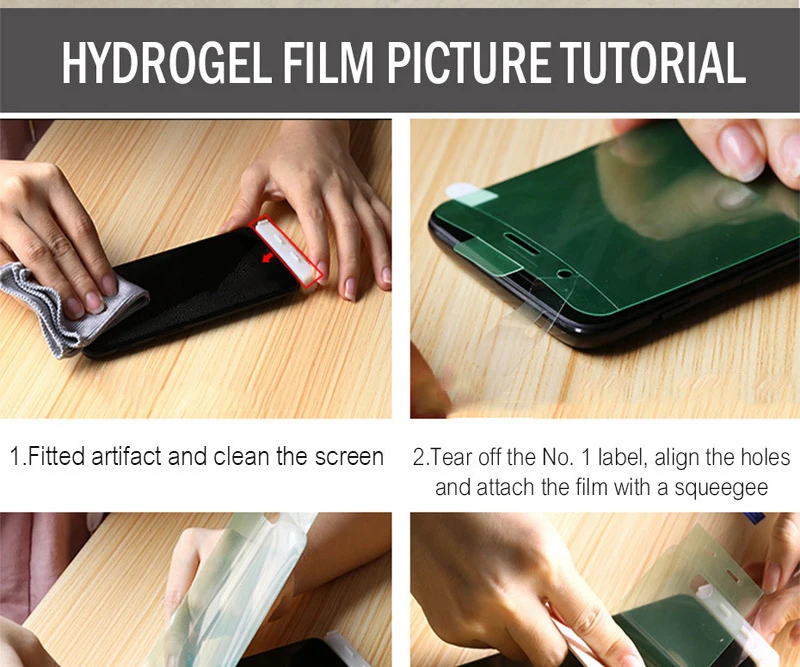 HYDROGEL FILM PICTURE TUTORIAL

1.Fitted artifact and clean the screen

2.Tear off the No. 1 label, align the holes and attach the film with a squeegee