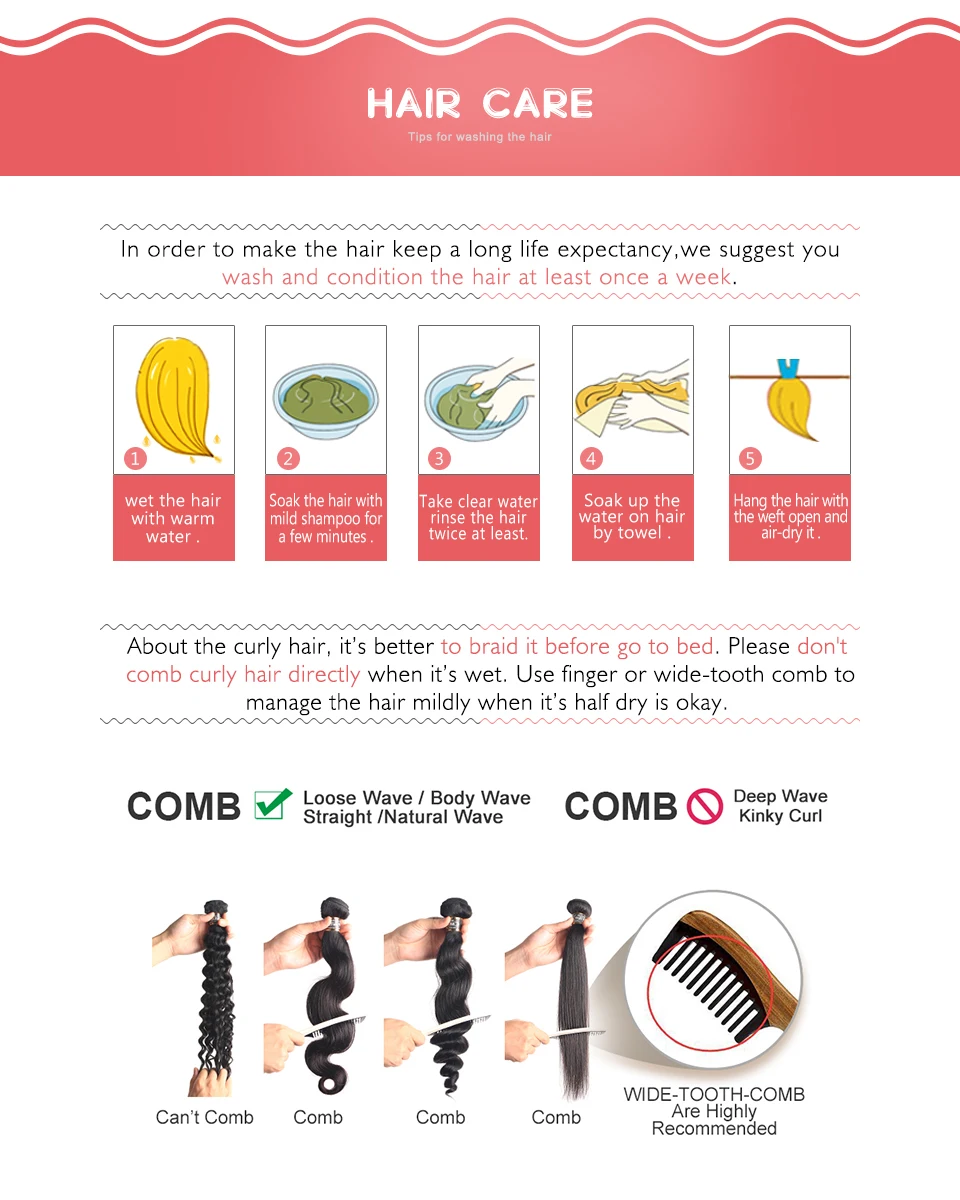 HAIR CARE

Tips for washing the hair

In order to make the hair keep a long life expectancy,we suggest you wash and condition the hair at least once a week.

1
wet the hair with warm water .

2
Soak the hair with mild shampoo for a few minutes .

3
Take clear water rinse the hair twice at least.

4
Soak up the water on hair by towel .

5
Hang the hair with the weft open and air-dry it .

About the curly hair, it's better to braid it before go to bed. Please don't comb curly hair directly when it's wet. Use finger or wide-tooth comb to manage the hair mildly when it's half dry is okay.

COMB Loose Wave / Body Wave Straight /Natural Wave

COMB Deep Wave Kinky Curl

Can't Comb

Comb

Comb

Comb

WIDE-TOOTH-COMB Are Highly Recommended