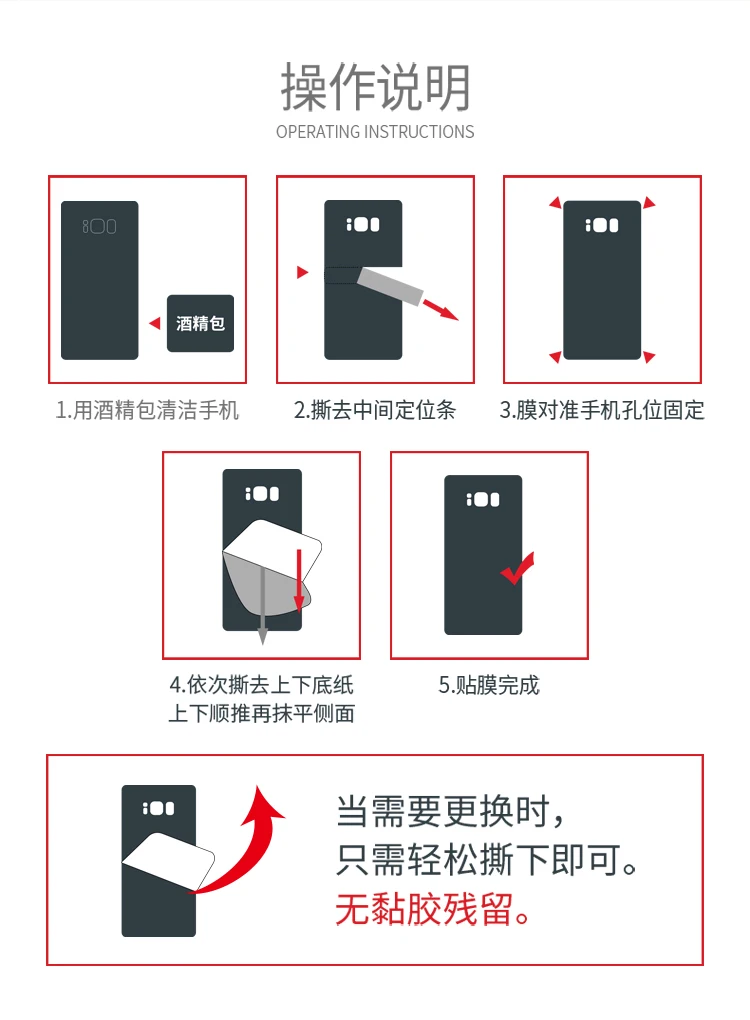 操作说明
OPERATING INSTRUCTIONS

酒精包

1.用酒精包清洁手机

2.撕去中间定位条

3.膜对准手机孔位固定

4.依次撕去上下底纸
上下顺推再抹平侧面

5.贴膜完成

当需要更换时，
只需轻松撕下即可。
无黏胶残留。