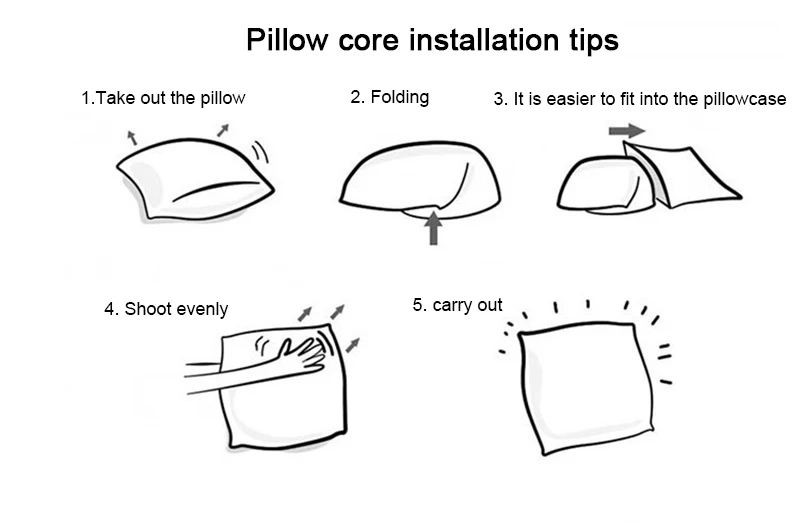 Pillow core installation tips

1.Take out the pillow

2. Folding

3. It is easier to fit into the pillowcase

4. Shoot evenly

5. carry out