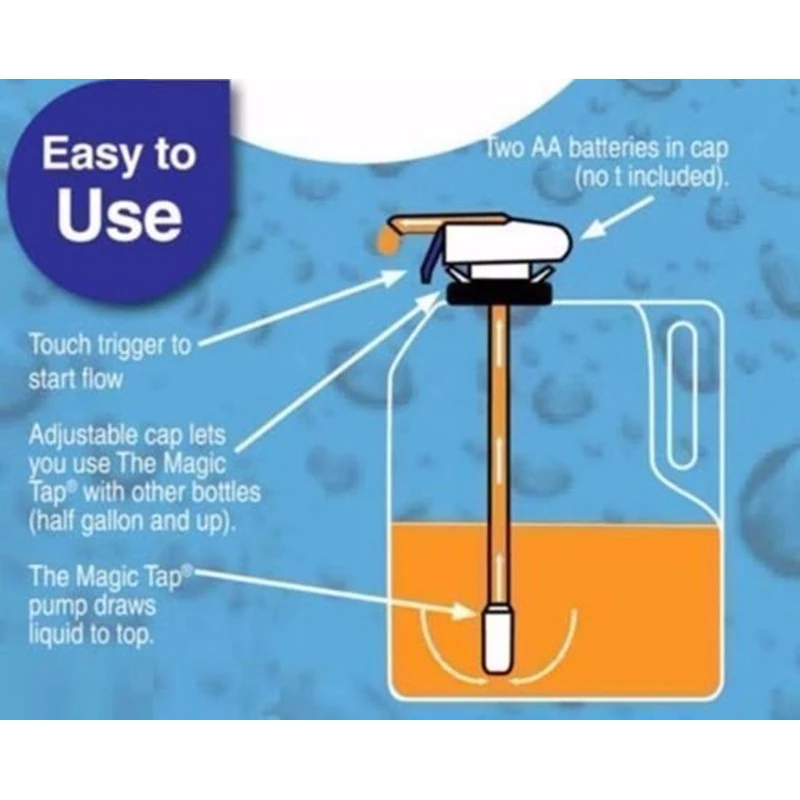 Easy to Use

Two AA batteries in cap (no t included).

Touch trigger to start flow

Adjustable cap lets you use The Magic Tap® with other bottles (half gallon and up).

The Magic Tap® pump draws liquid to top.