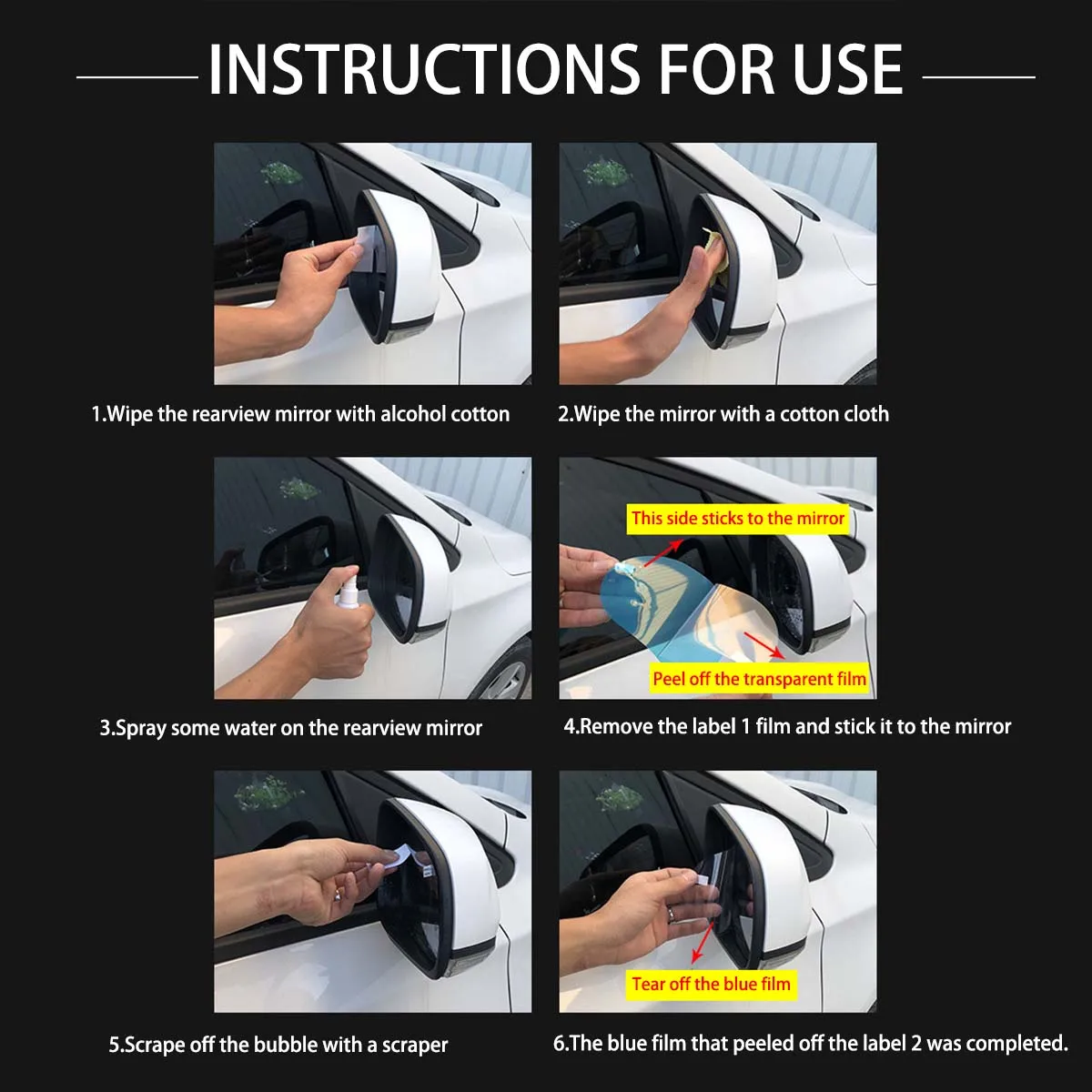 INSTRUCTIONS FOR USE

1.Wipe the rearview mirror with alcohol cotton

2.Wipe the mirror with a cotton cloth

3.Spray some water on the rearview mirror

This side sticks to the mirror

Peel off the transparent film

4.Remove the label 1 film and stick it to the mirror

5.Scrape off the bubble with a scraper

Tear off the blue film

6.The blue film that peeled off the label 2 was completed.