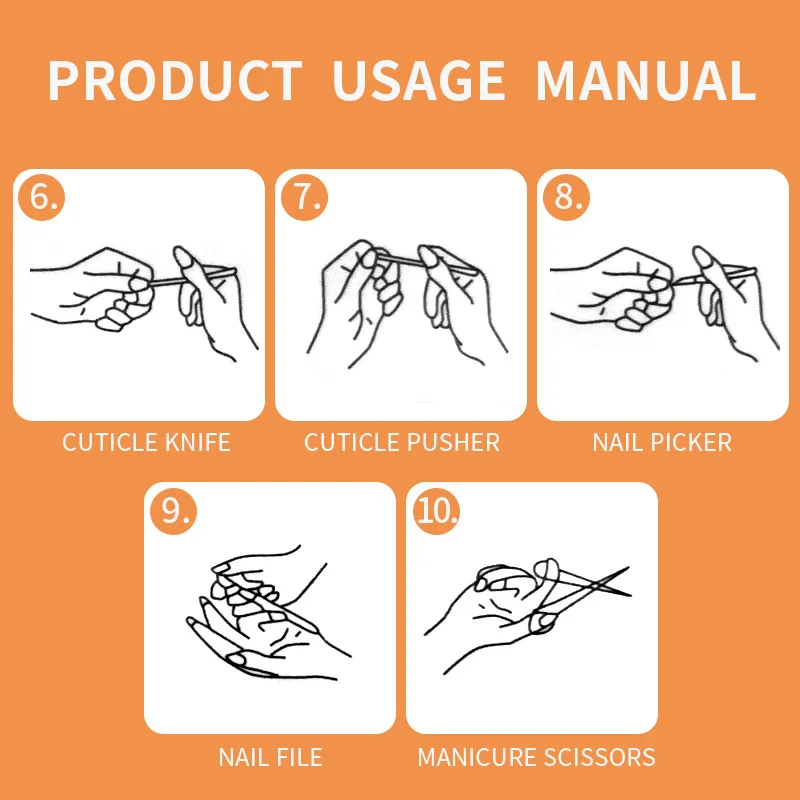 PRODUCT USAGE MANUAL

6.

CUTICLE KNIFE

7.

CUTICLE PUSHER

8.

NAIL PICKER

9.

NAIL FILE

10.

MANICURE SCISSORS