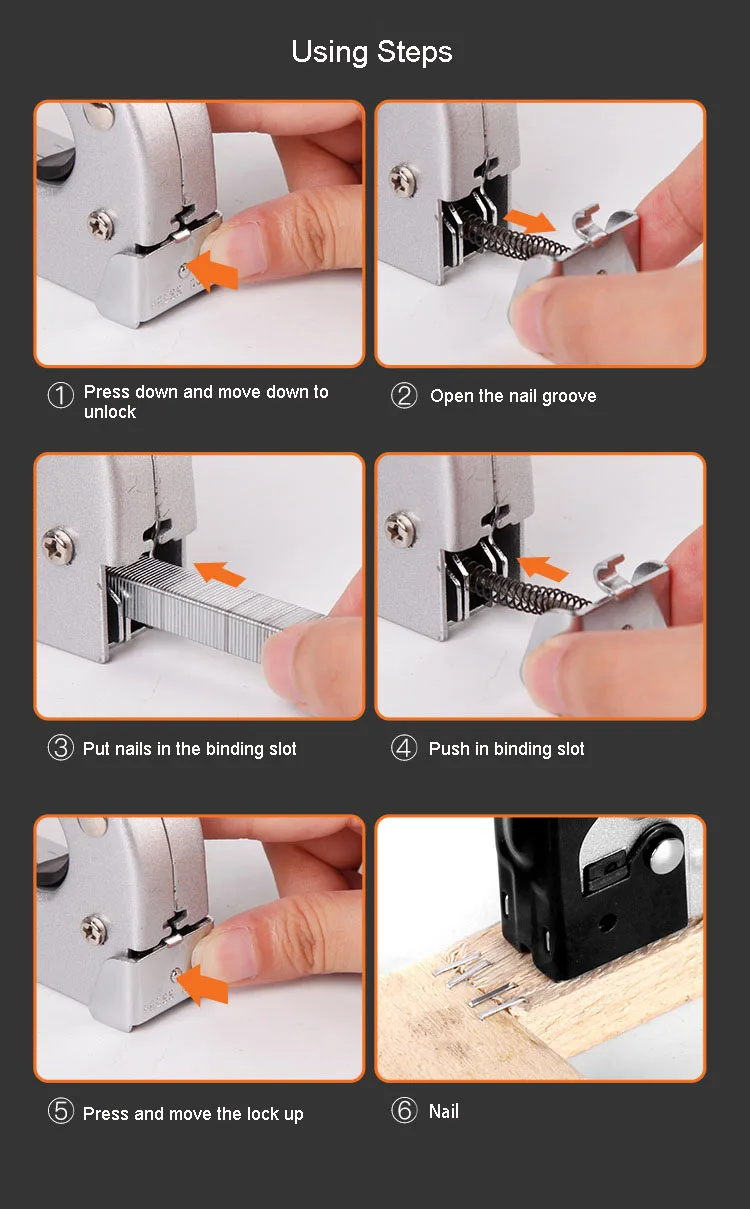 Using Steps

① Press down and move down to unlock

② Open the nail groove

③ Put nails in the binding slot

④ Push in binding slot

⑤ Press and move the lock up

⑥ Nail